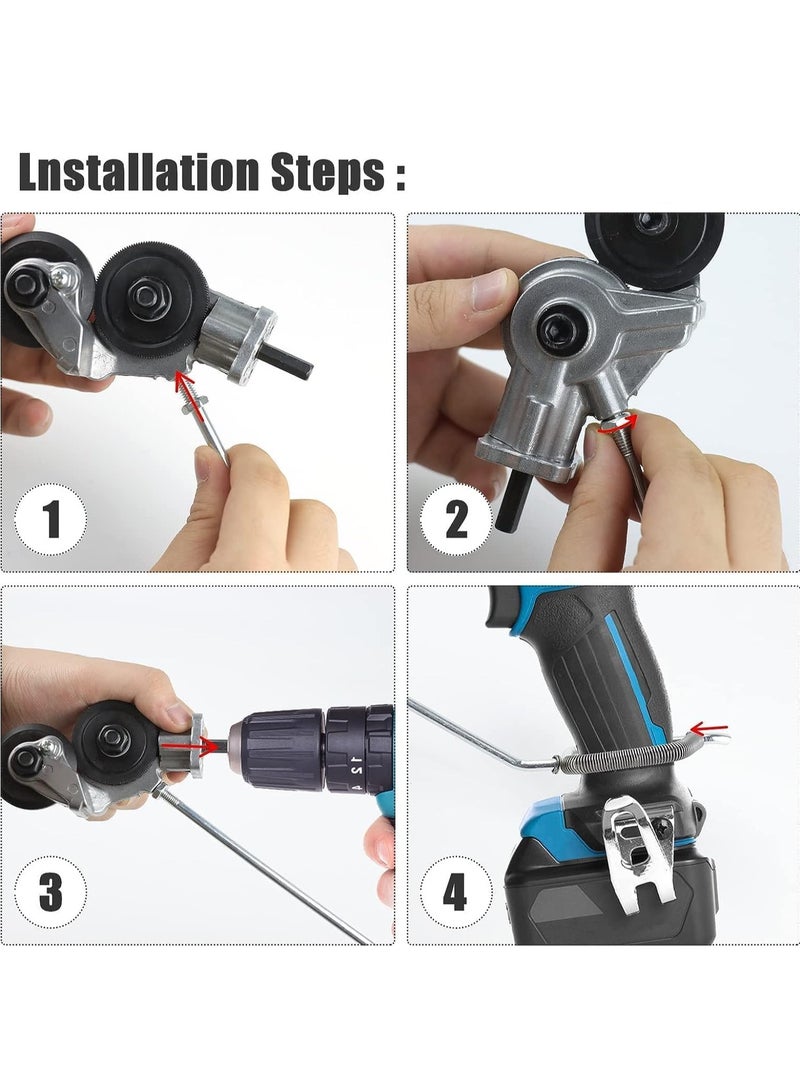 Lnstallation Steps :

1

2

3

4