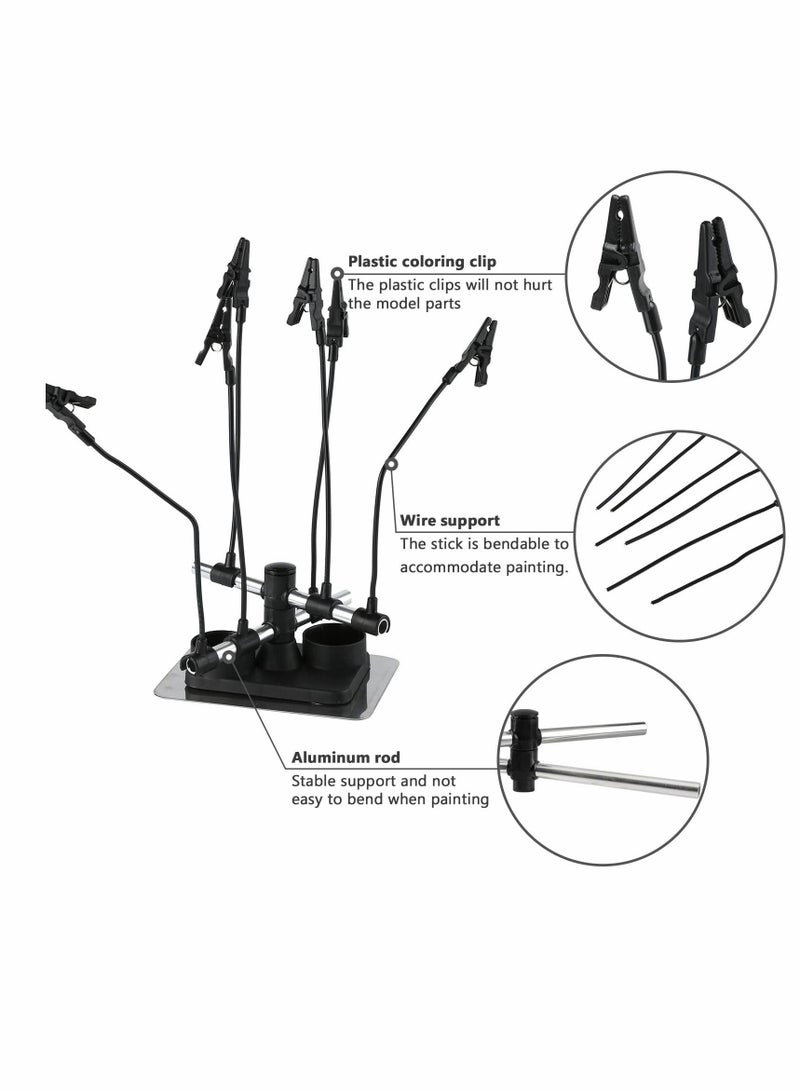 Plastic coloring clip
The plastic clips will not hurt the model parts

Wire support
The stick is bendable to accommodate painting.

Aluminum rod
Stable support and not easy to bend when painting