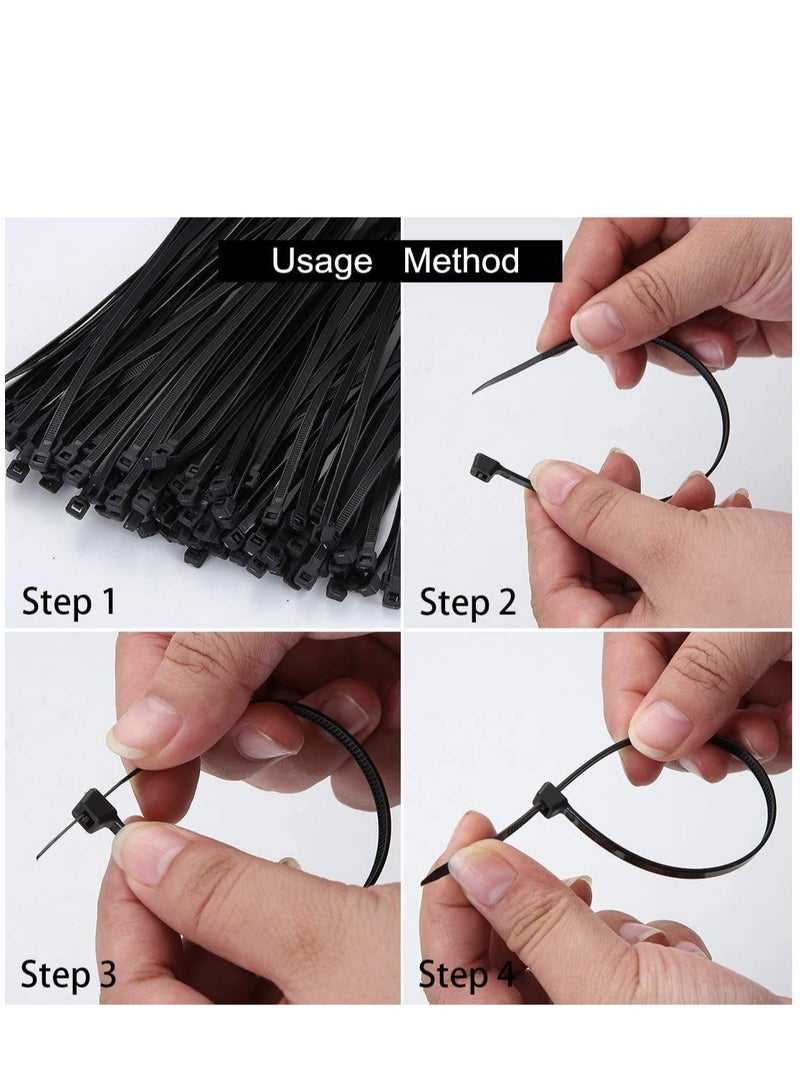 Usage Method

Step 1

Step 2

Step 3

Step 4