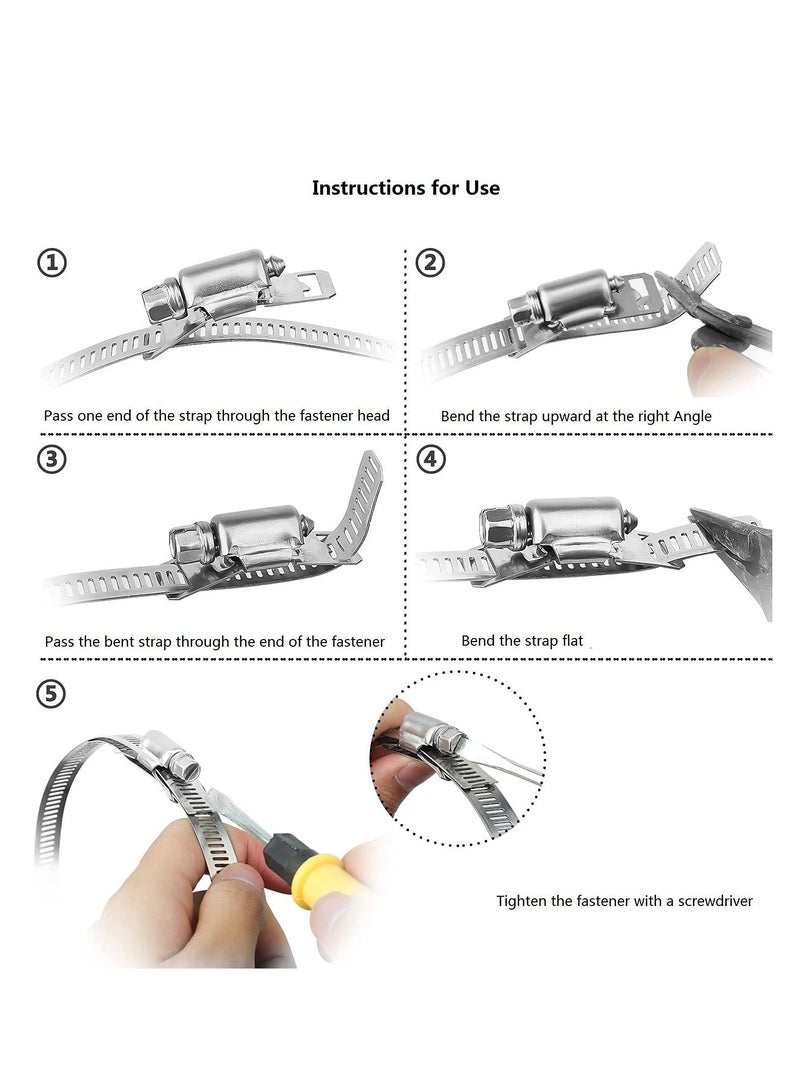 Instructions for Use

①

Pass one end of the strap through the fastener head

②

Bend the strap upward at the right Angle

③

Pass the bent strap through the end of the fastener

④

Bend the strap flat

⑤

Tighten the fastener with a screwdriver