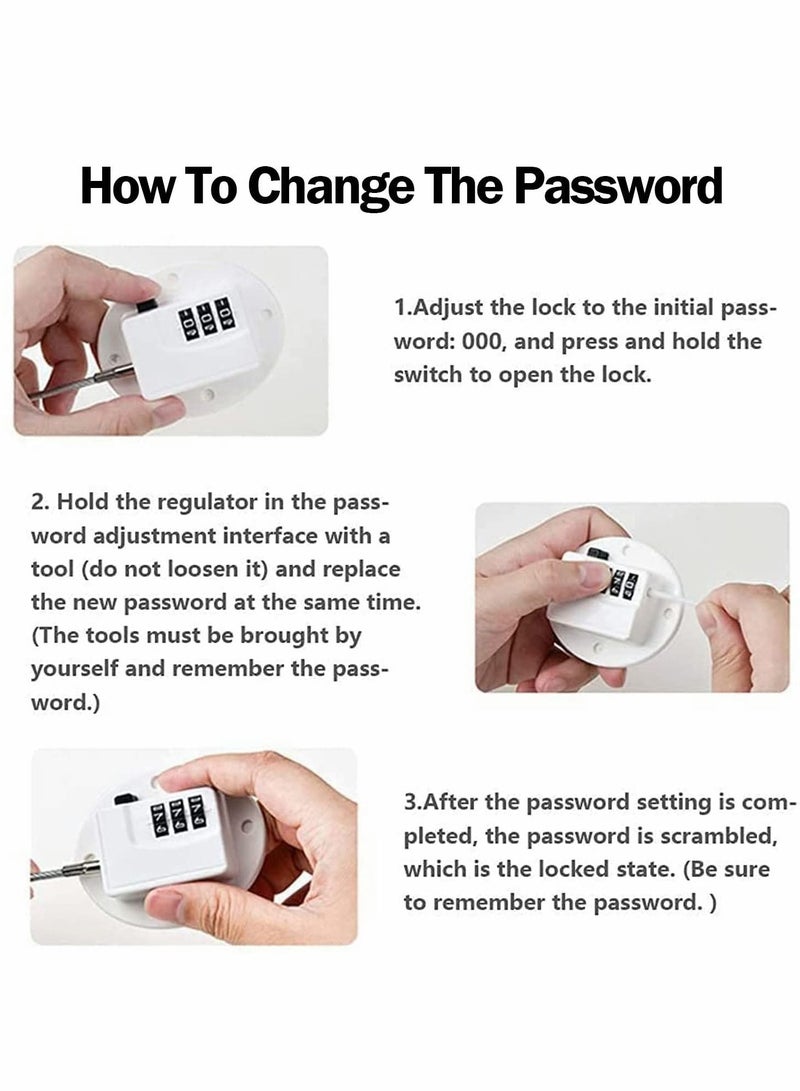 How To Change The Password

1.Adjust the lock to the initial password: 000, and press and hold the switch to open the lock.

2. Hold the regulator in the password adjustment interface with a tool (do not loosen it) and replace the new password at the same time. (The tools must be brought by yourself and remember the password.)

3.After the password setting is completed, the password is scrambled, which is the locked state. (Be sure to remember the password. )