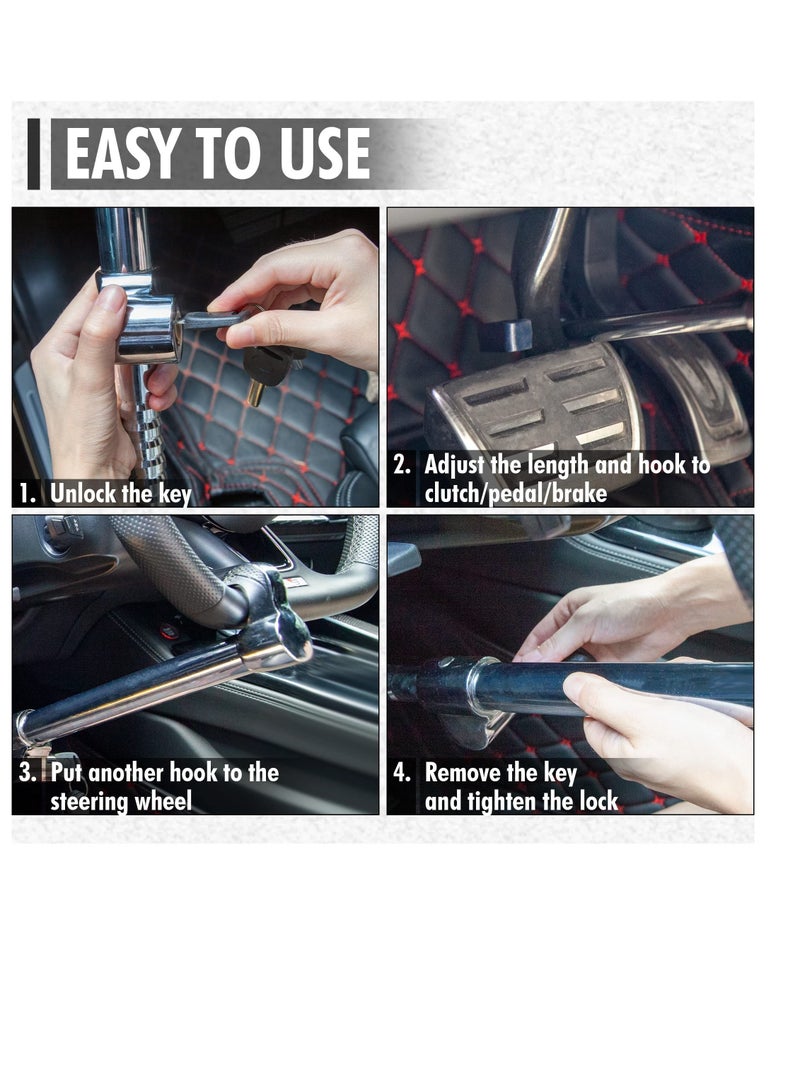 EASY TO USE

1. Unlock the key

2. Adjust the length and hook to clutch/pedal/brake

3. Put another hook to the steering wheel

4. Remove the key and tighten the lock