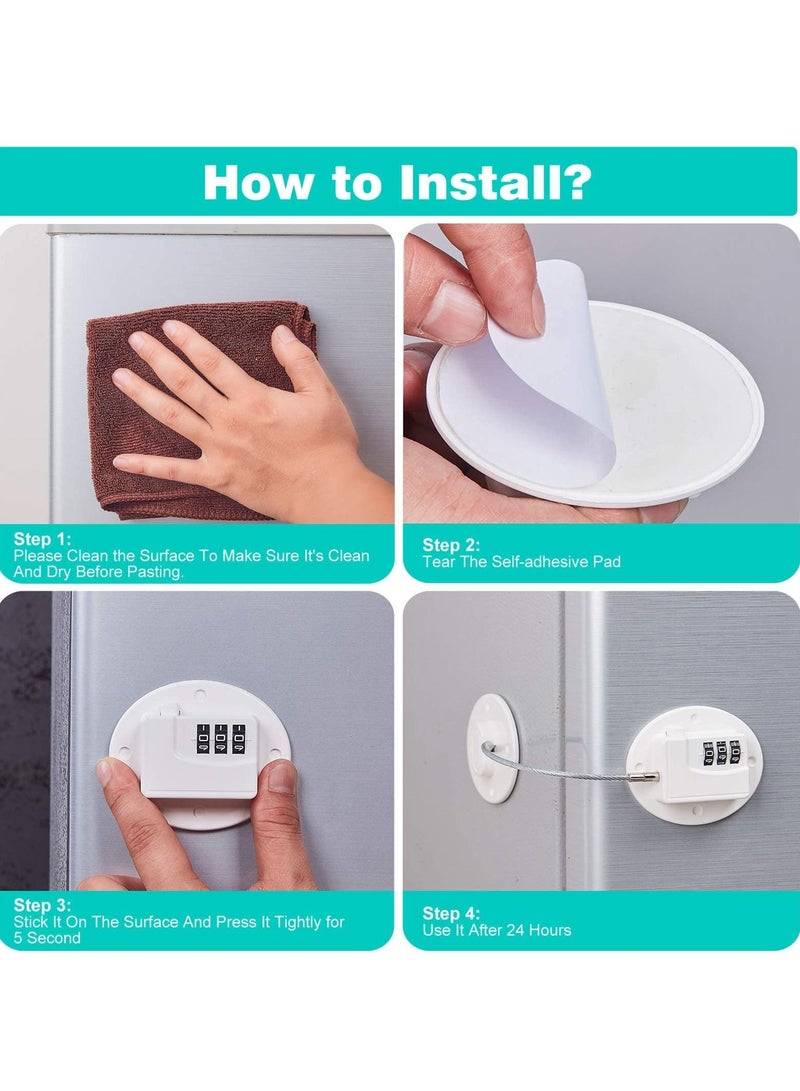 How to Install?

Step 1:
Please Clean the Surface To Make Sure It's Clean And Dry Before Pasting.

Step 2:
Tear The Self-adhesive Pad

Step 3:
Stick It On The Surface And Press It Tightly for 5 Second

Step 4:
Use It After 24 Hours