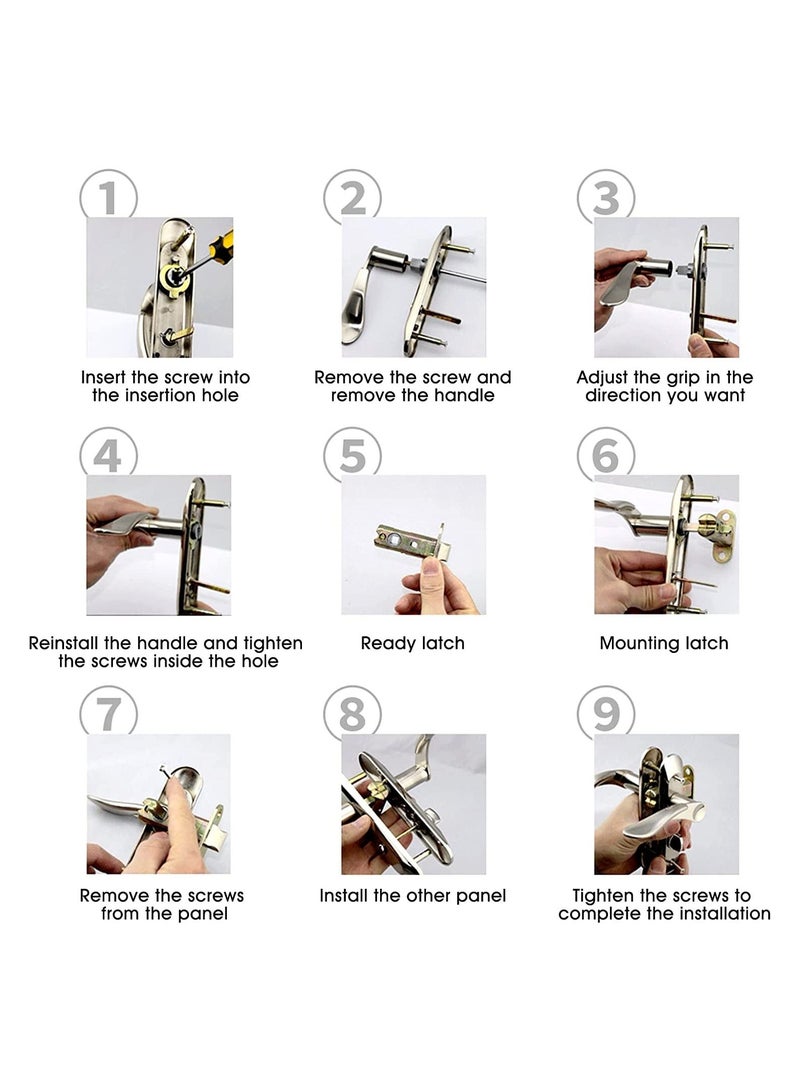 1

Insert the screw into the insertion hole

2

Remove the screw and remove the handle

3

Adjust the grip in the direction you want

4

Reinstall the handle and tighten the screws inside the hole

5

Ready latch

6

Mounting latch

7

Remove the screws from the panel

8

Install the other panel

9

Tighten the screws to complete the installation