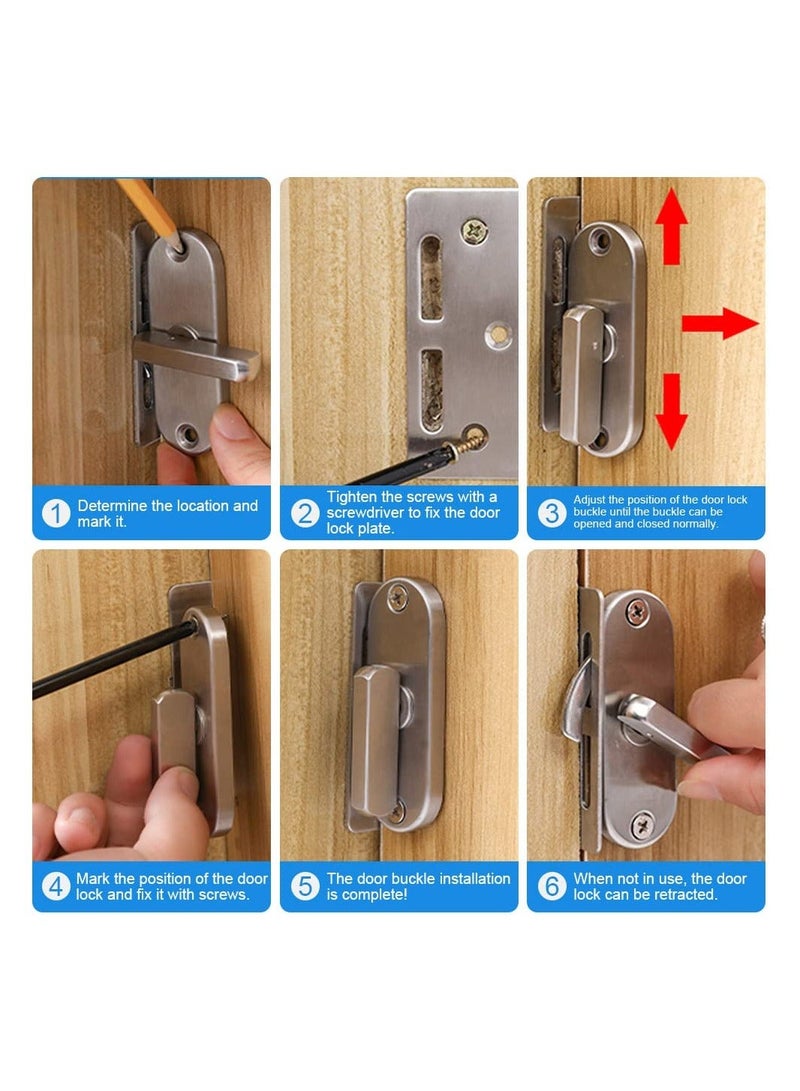 1 Determine the location and mark it.

2 Tighten the screws with a screwdriver to fix the door lock plate.

3 Adjust the position of the door lock buckle until the buckle can be opened and closed normally.

4 Mark the position of the door lock and fix it with screws.

5 The door buckle installation is complete!

6 When not in use, the door lock can be retracted.