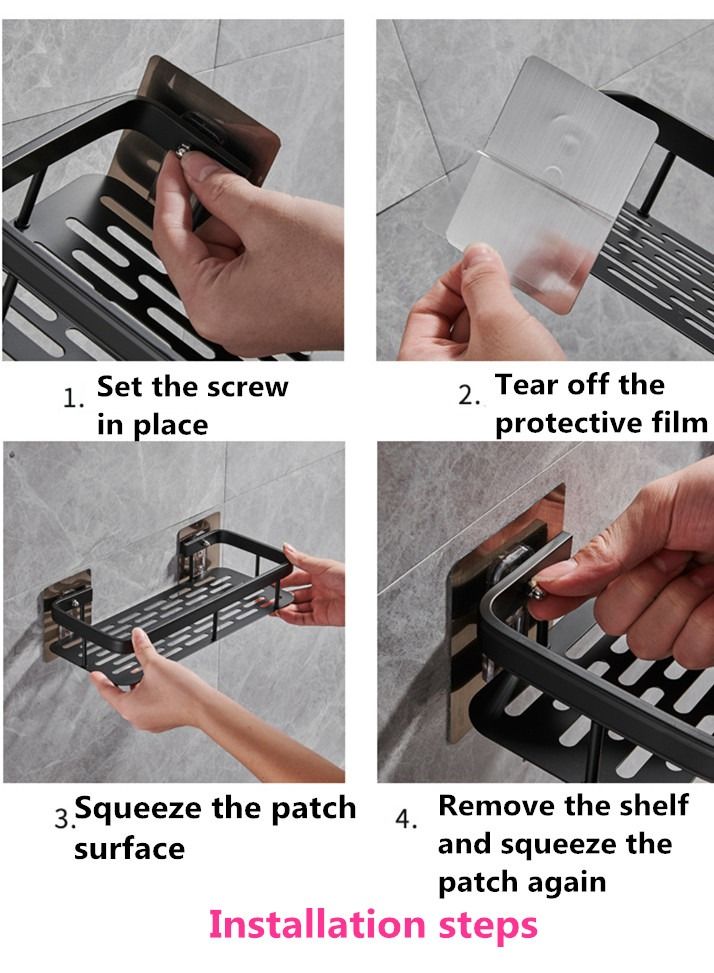 1. Set the screw in place

2. Tear off the protective film

3. Squeeze the patch surface

4. Remove the shelf and squeeze the patch again

Installation steps