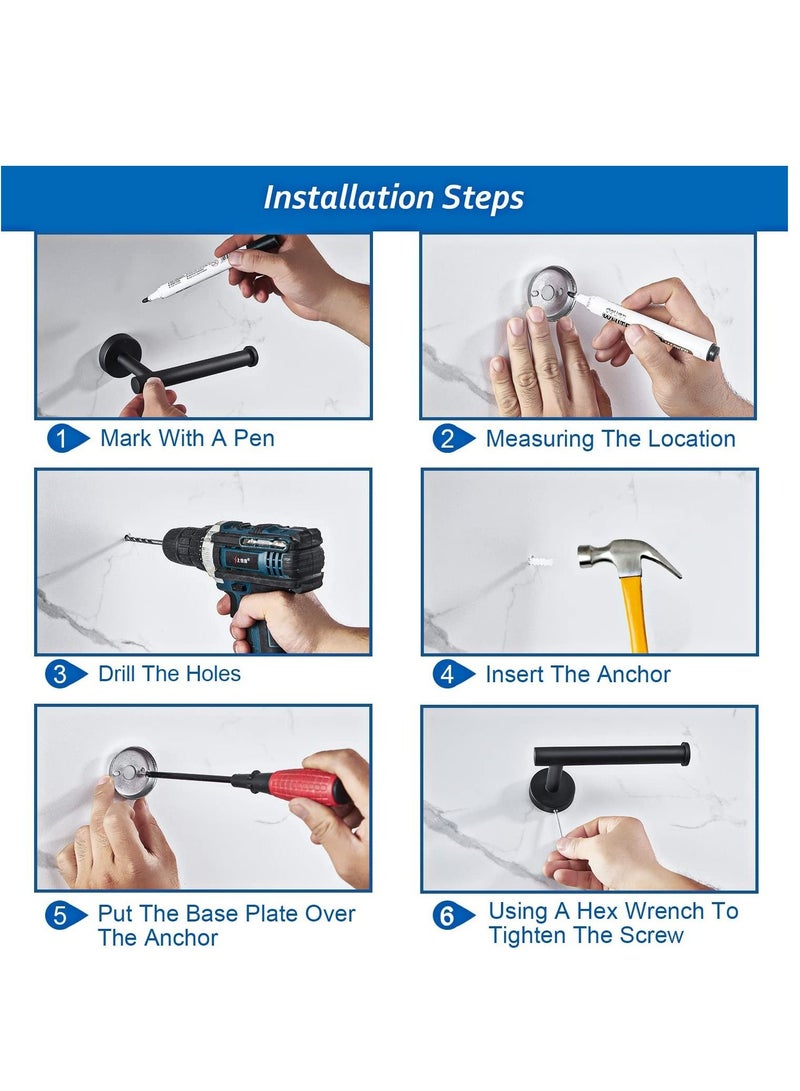 Installation Steps

1 Mark With A Pen

2 Measuring The Location

3 Drill The Holes

4 Insert The Anchor

5 Put The Base Plate Over The Anchor

6 Using A Hex Wrench To Tighten The Screw