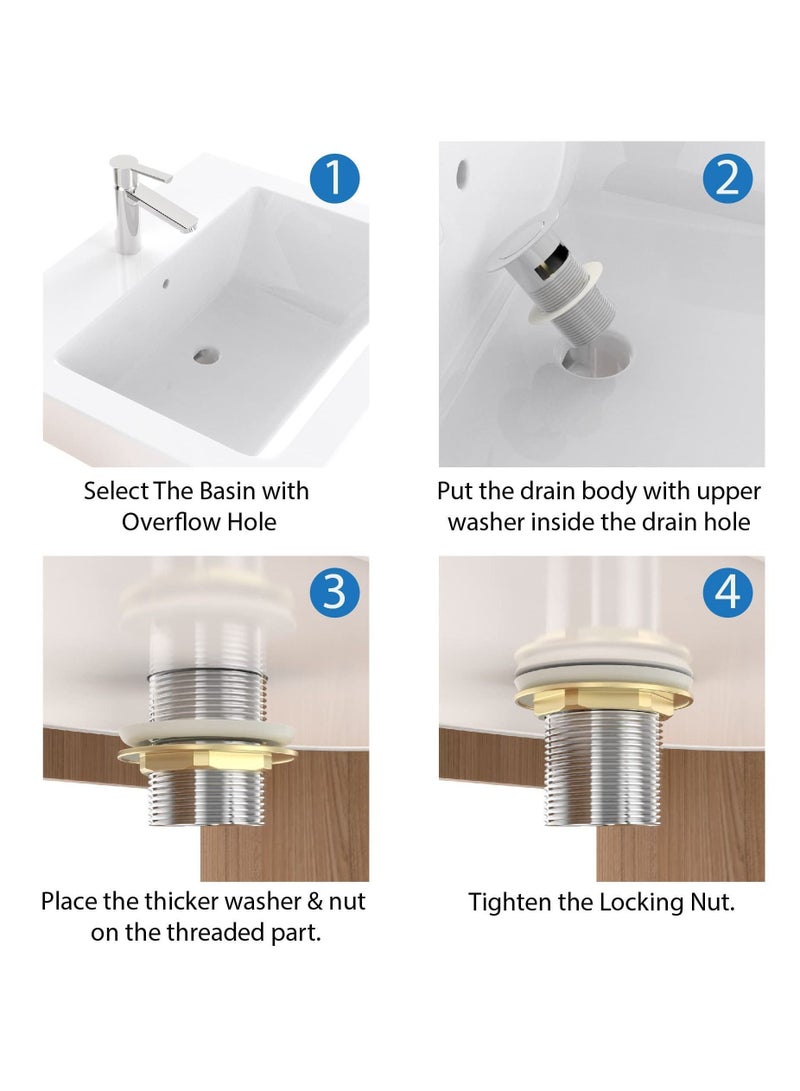 1

Select The Basin with Overflow Hole

2

Put the drain body with upper washer inside the drain hole

3

Place the thicker washer & nut on the threaded part.

4

Tighten the Locking Nut.