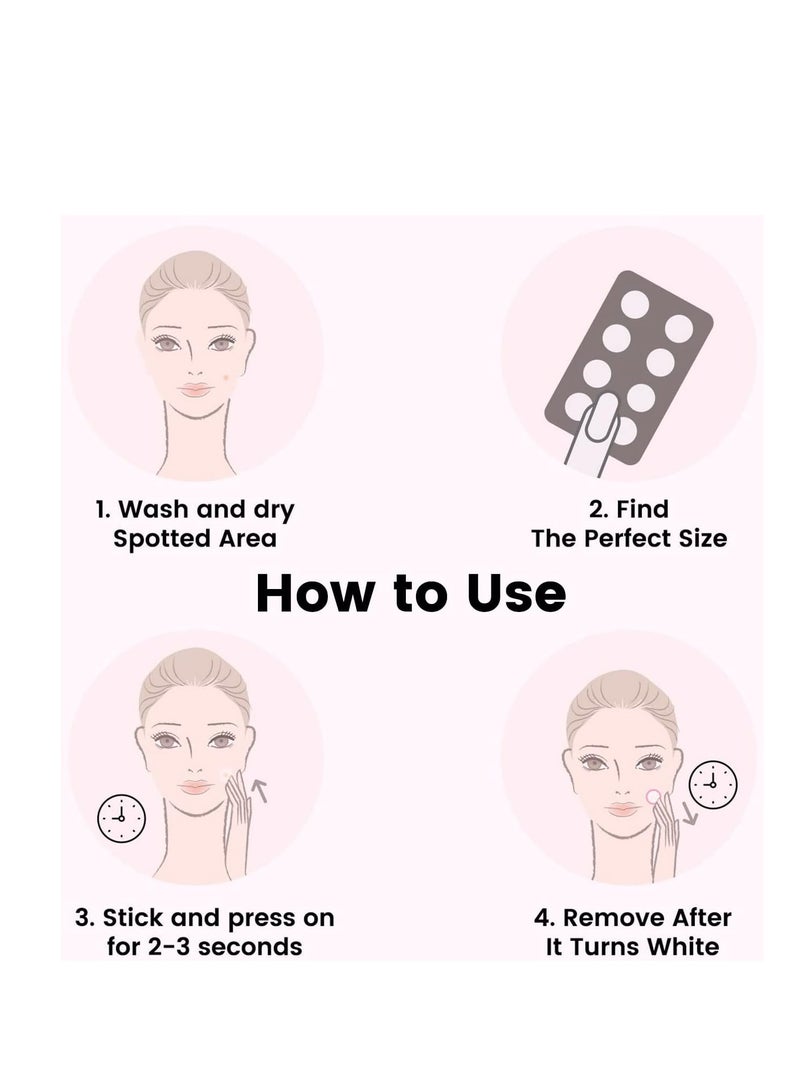 1. Wash and dry Spotted Area

2. Find The Perfect Size

How to Use

3. Stick and press on for 2-3 seconds

4. Remove After It Turns White