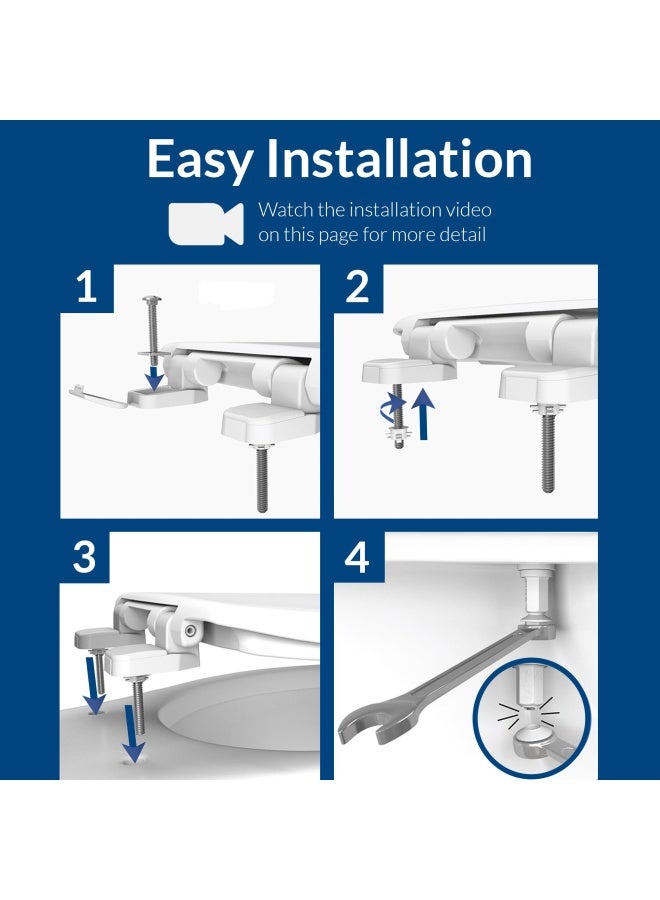 Easy Installation

Watch the installation video on this page for more detail

1

2

3

4