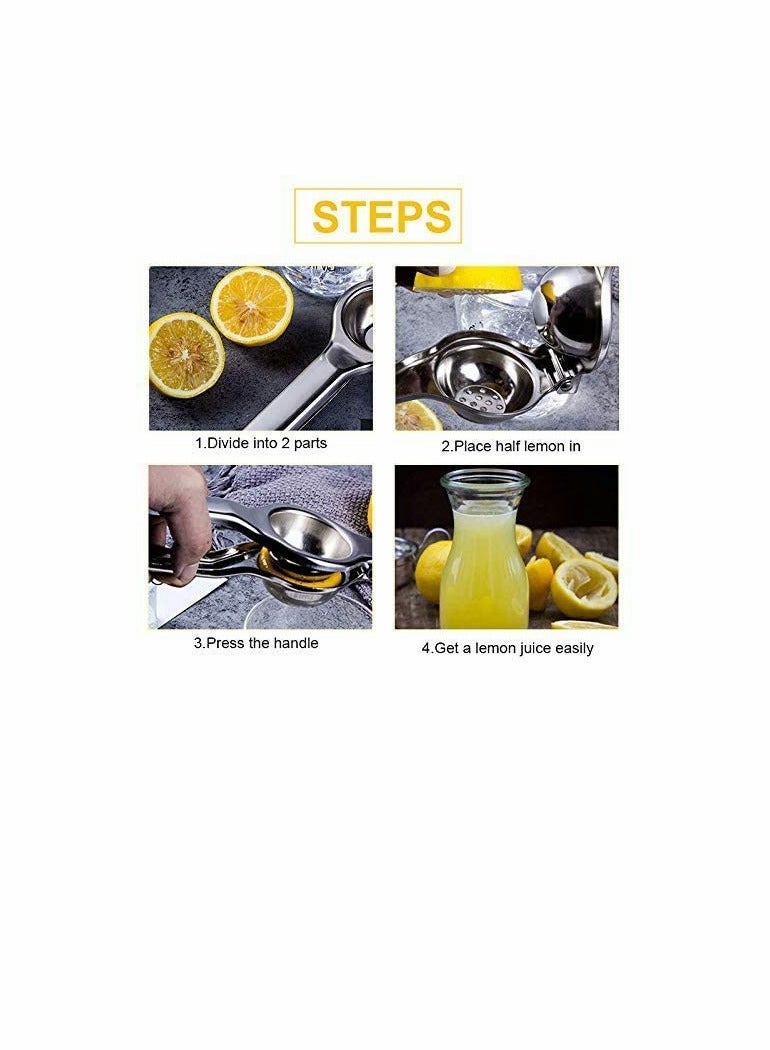 STEPS

1.Divide into 2 parts

2.Place half lemon in

3.Press the handle

4.Get a lemon juice easily