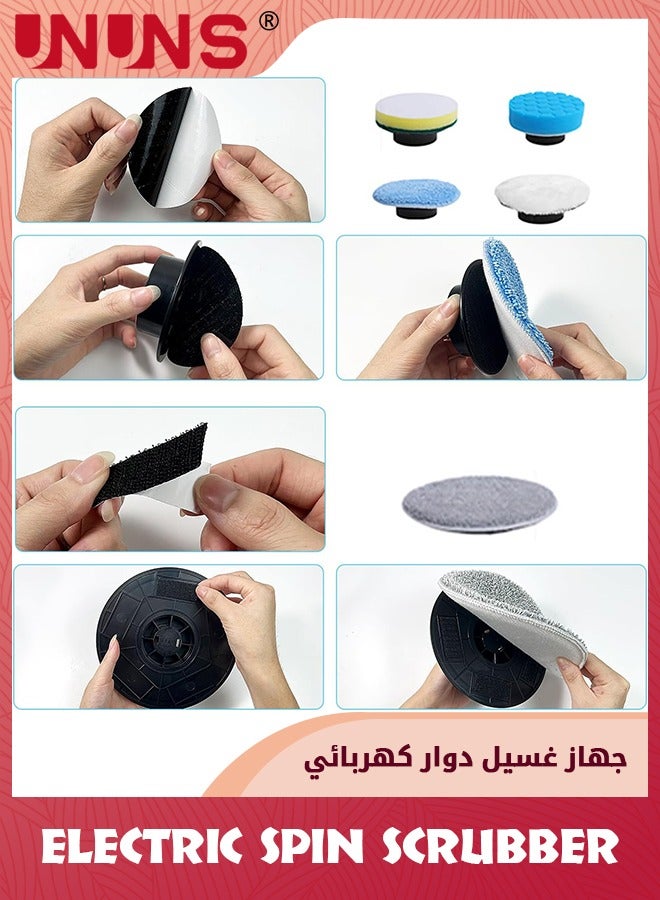 UNUNS®

جهاز غسيل دوار كهربائي

ELECTRIC SPIN SCRUBBER