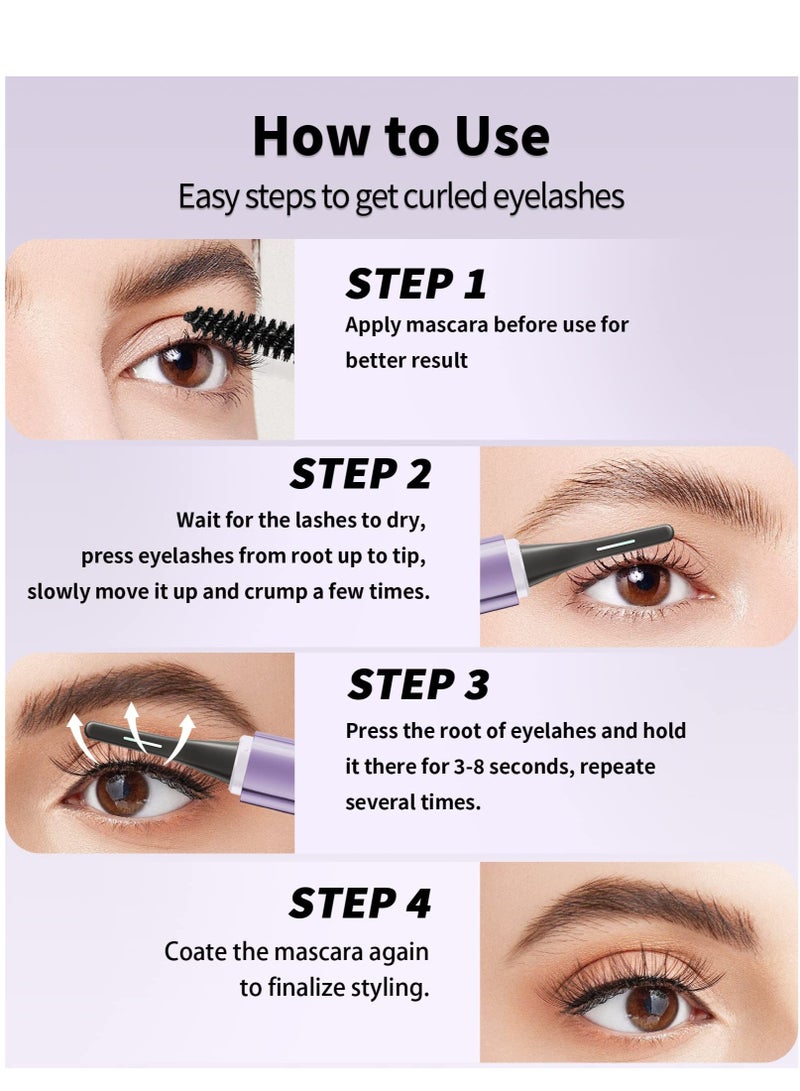 How to Use
Easy steps to get curled eyelashes

STEP 1
Apply mascara before use for better result

STEP 2
Wait for the lashes to dry, press eyelashes from root up to tip, slowly move it up and crump a few times.

STEP 3
Press the root of eyelahes and hold it there for 3-8 seconds, repeate several times.

STEP 4
Coate the mascara again to finalize styling.