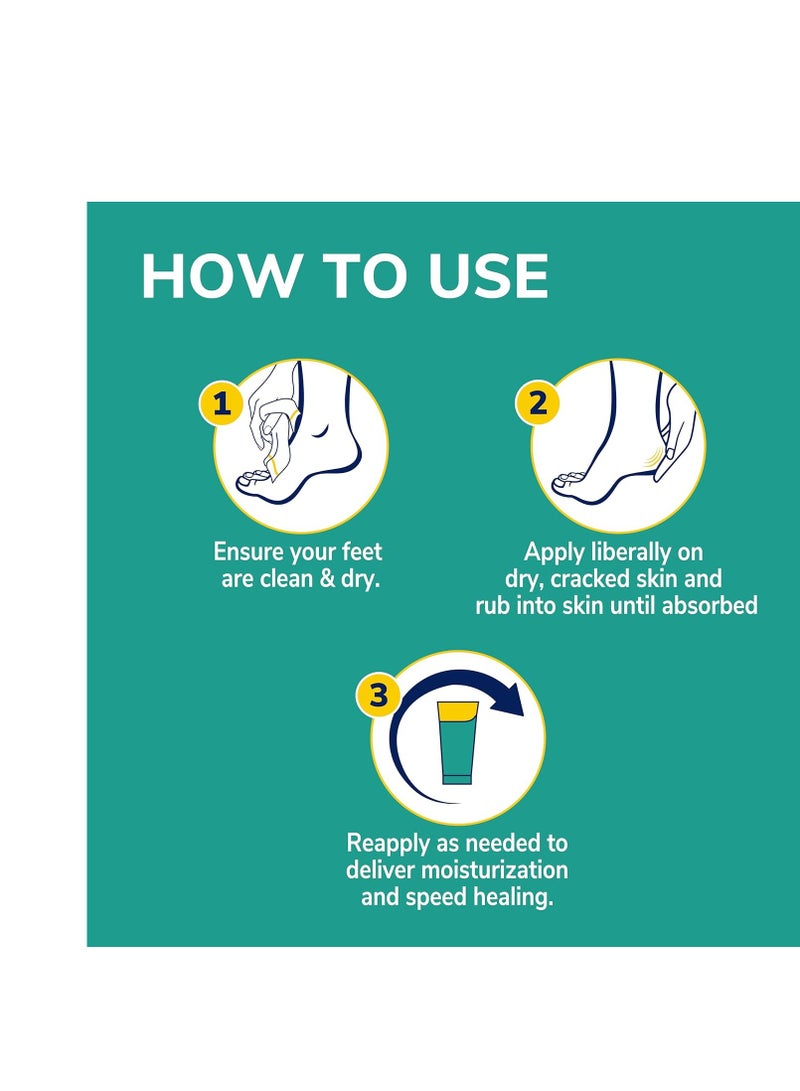 HOW TO USE

1

Ensure your feet are clean & dry.

2

Apply liberally on dry, cracked skin and rub into skin until absorbed

3

Reapply as needed to deliver moisturization and speed healing.