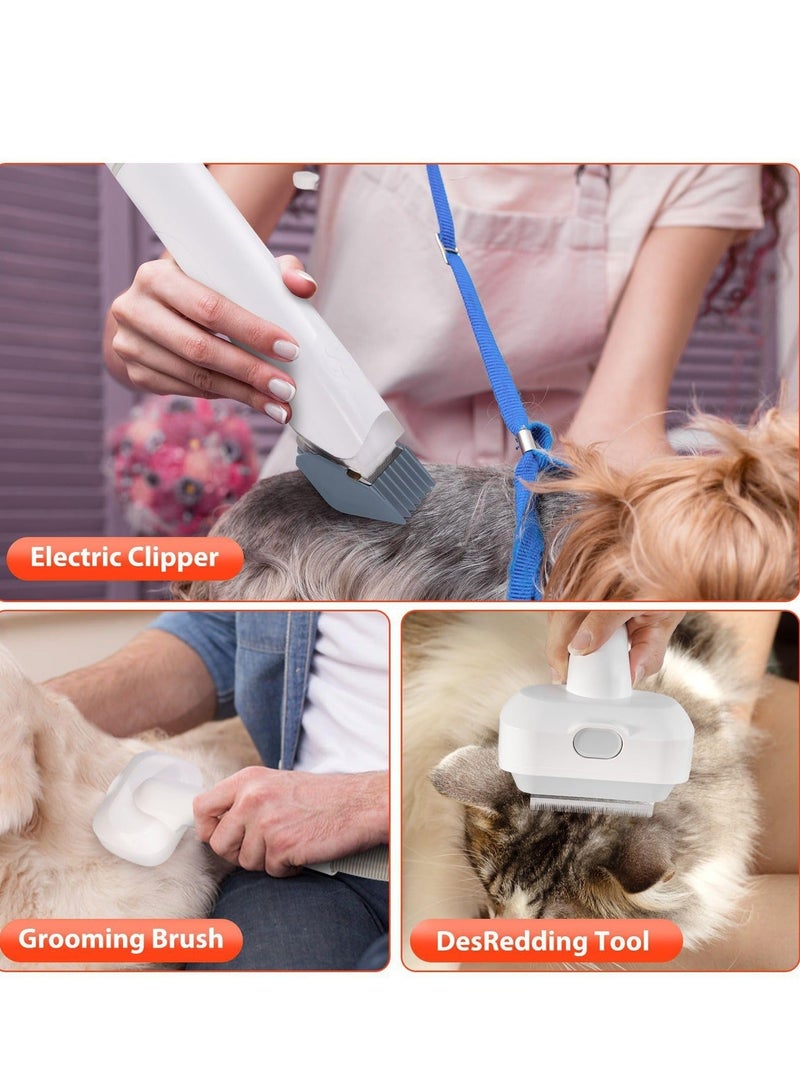 Electric Clipper

Grooming Brush

DesRedding Tool