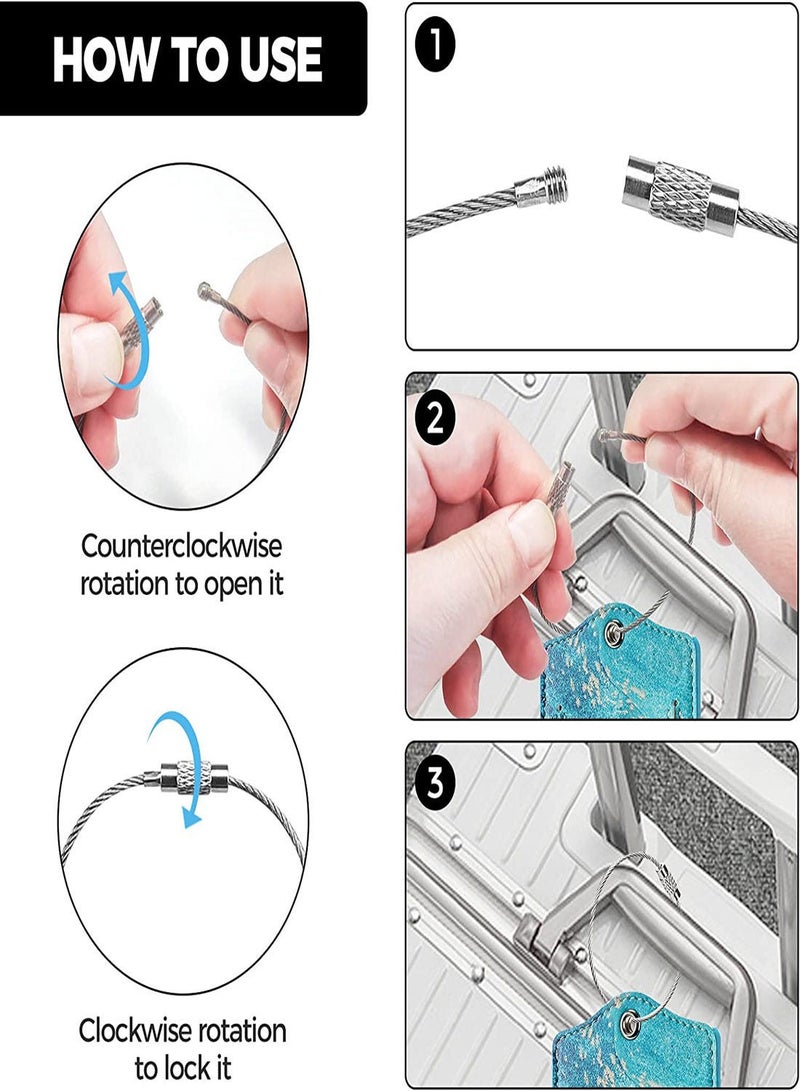 HOW TO USE

Counterclockwise rotation to open it

Clockwise rotation to lock it

1

2

3