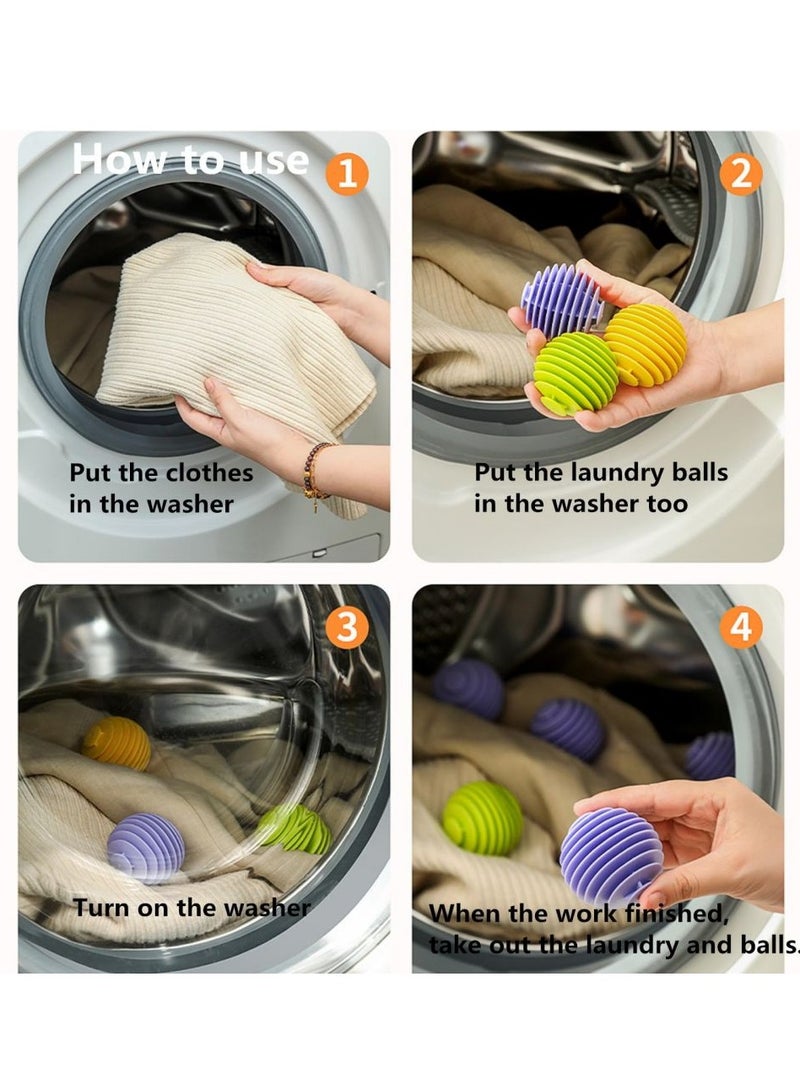 How to use

1

Put the clothes in the washer

2

Put the laundry balls in the washer too

3

Turn on the washer

4

When the work finished, take out the laundry and balls.