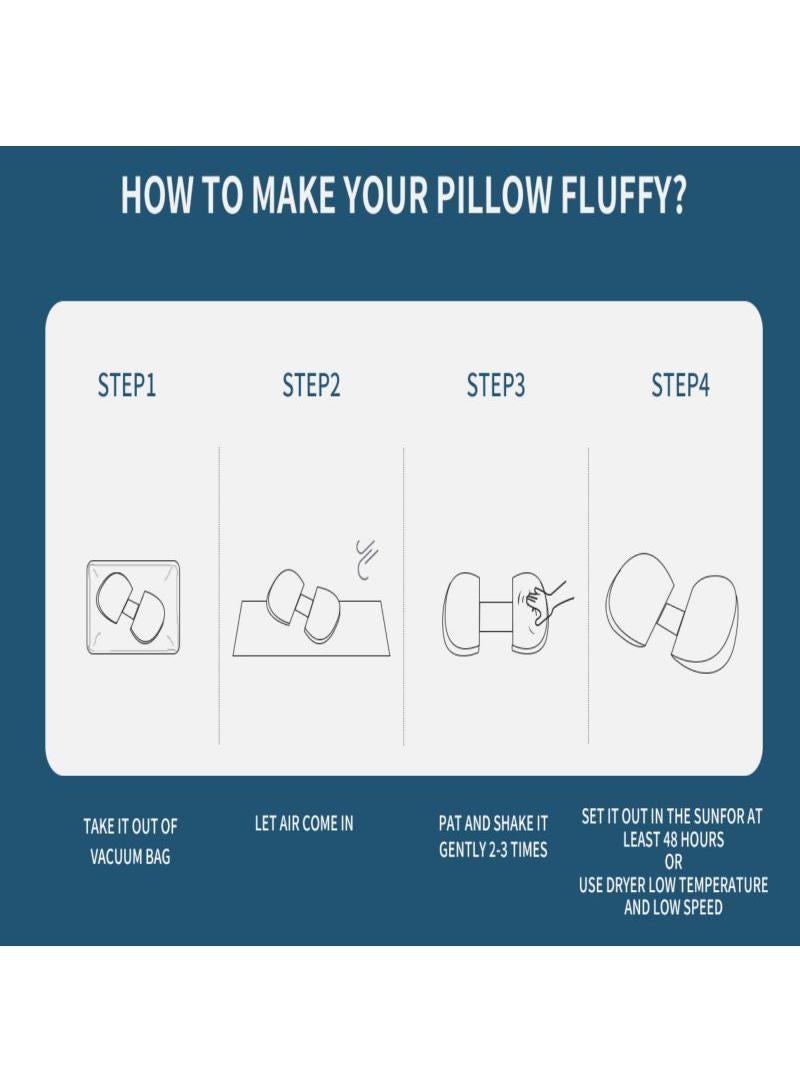 HOW TO MAKE YOUR PILLOW FLUFFY?

STEP1

STEP2

STEP3

STEP4

TAKE IT OUT OF VACUUM BAG

LET AIR COME IN

PAT AND SHAKE IT GENTLY 2-3 TIMES

SET IT OUT IN THE SUNFOR AT LEAST 48 HOURS
OR
USE DRYER LOW TEMPERATURE AND LOW SPEED