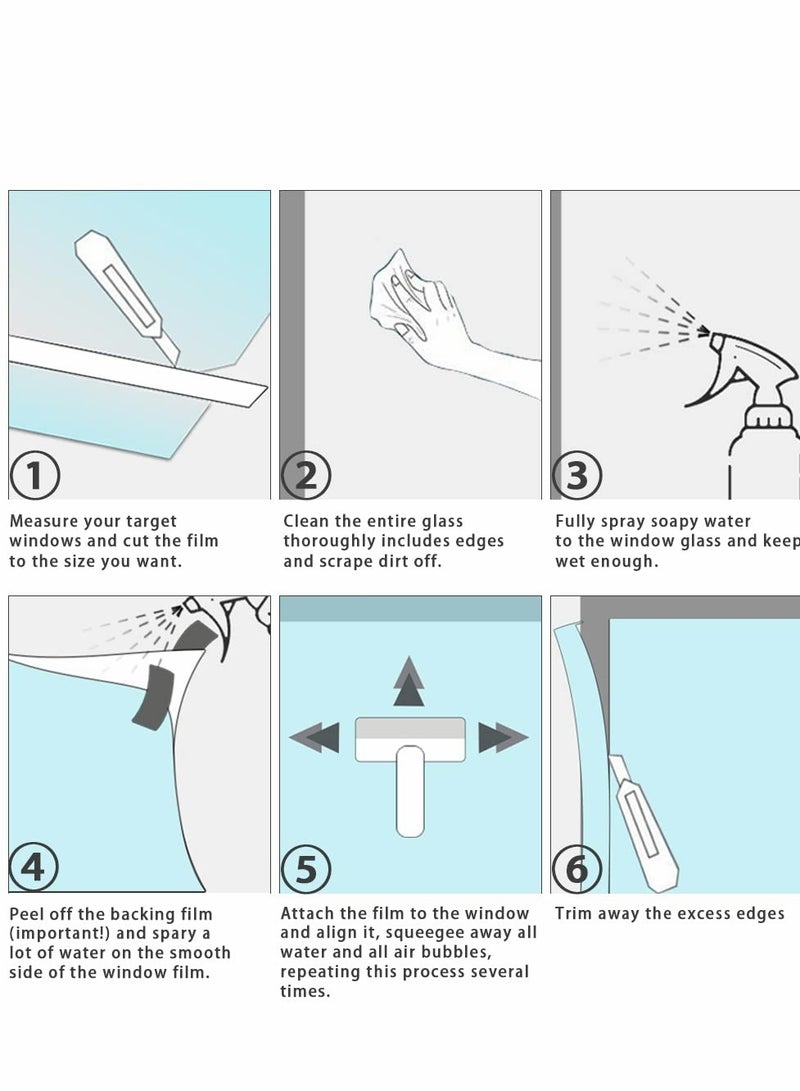 1

Measure your target windows and cut the film to the size you want.

2

Clean the entire glass thoroughly includes edges and scrape dirt off.

3

Fully spray soapy water to the window glass and keep wet enough.

4

Peel off the backing film (important!) and spary a lot of water on the smooth side of the window film.

5

Attach the film to the window and align it, squeegee away all water and all air bubbles, repeating this process several times.

6

Trim away the excess edges