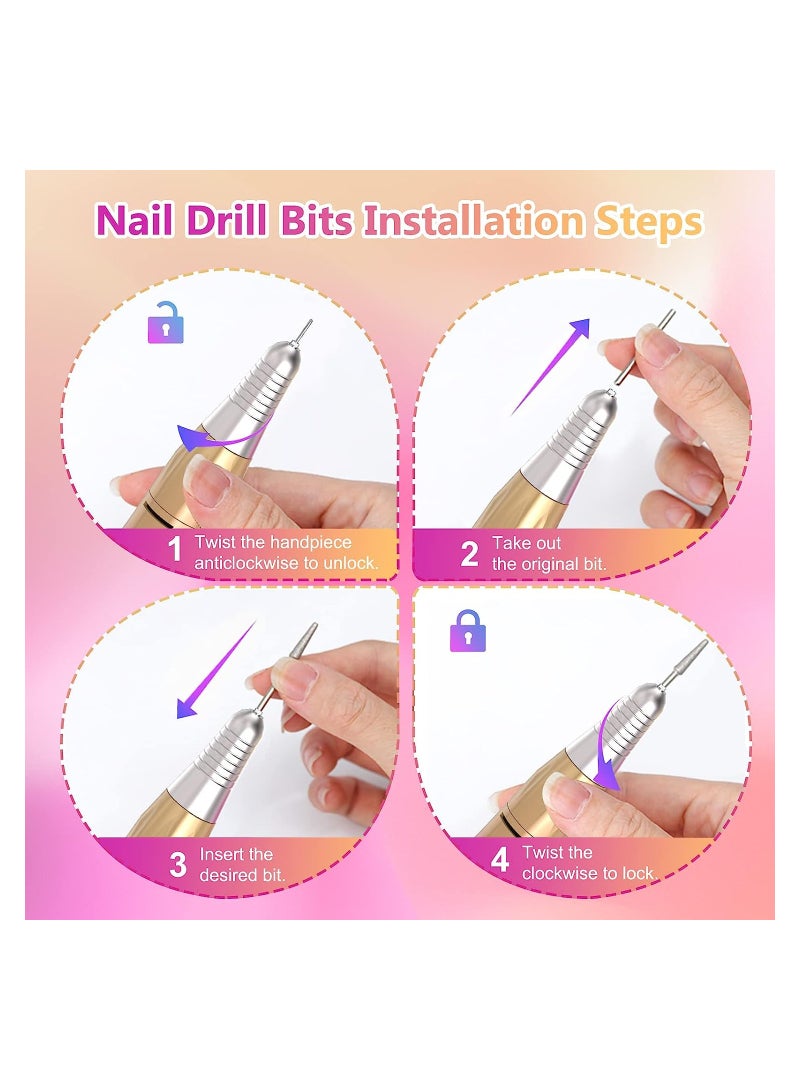 Nail Drill Bits Installation Steps

1 Twist the handpiece anticlockwise to unlock.

2 Take out the original bit.

3 Insert the desired bit.

4 Twist the clockwise to lock.