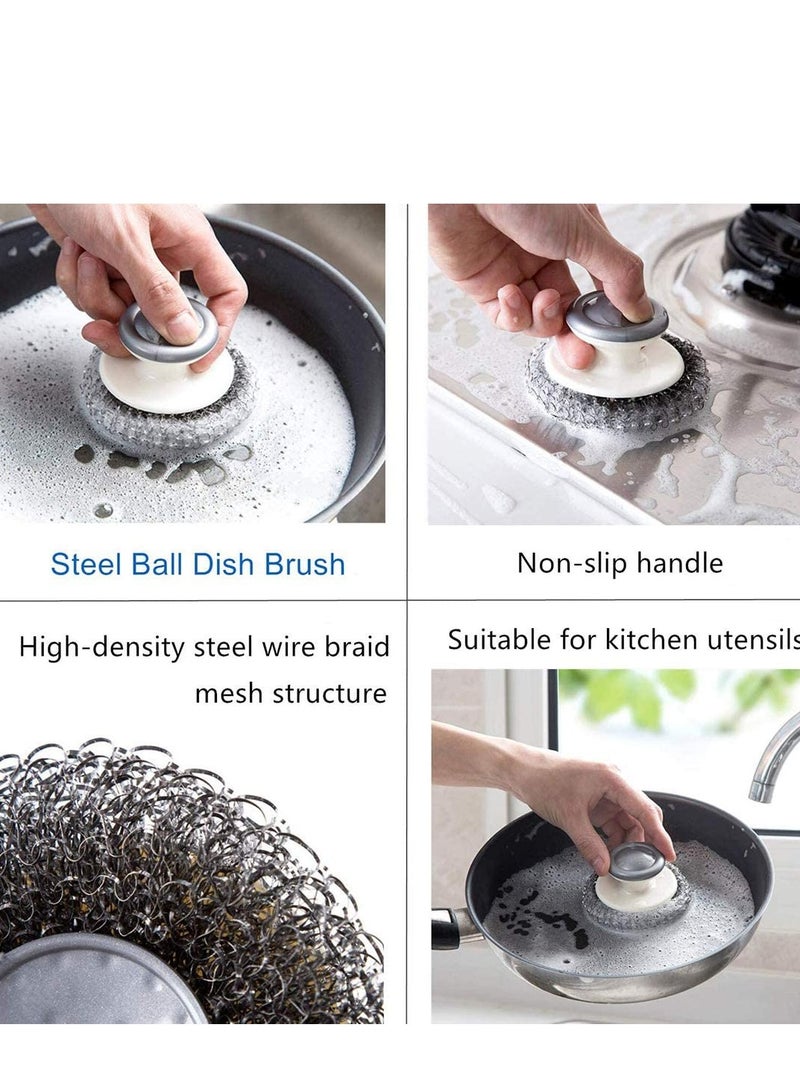 Steel Ball Dish Brush

Non-slip handle

High-density steel wire braid mesh structure

Suitable for kitchen utensils