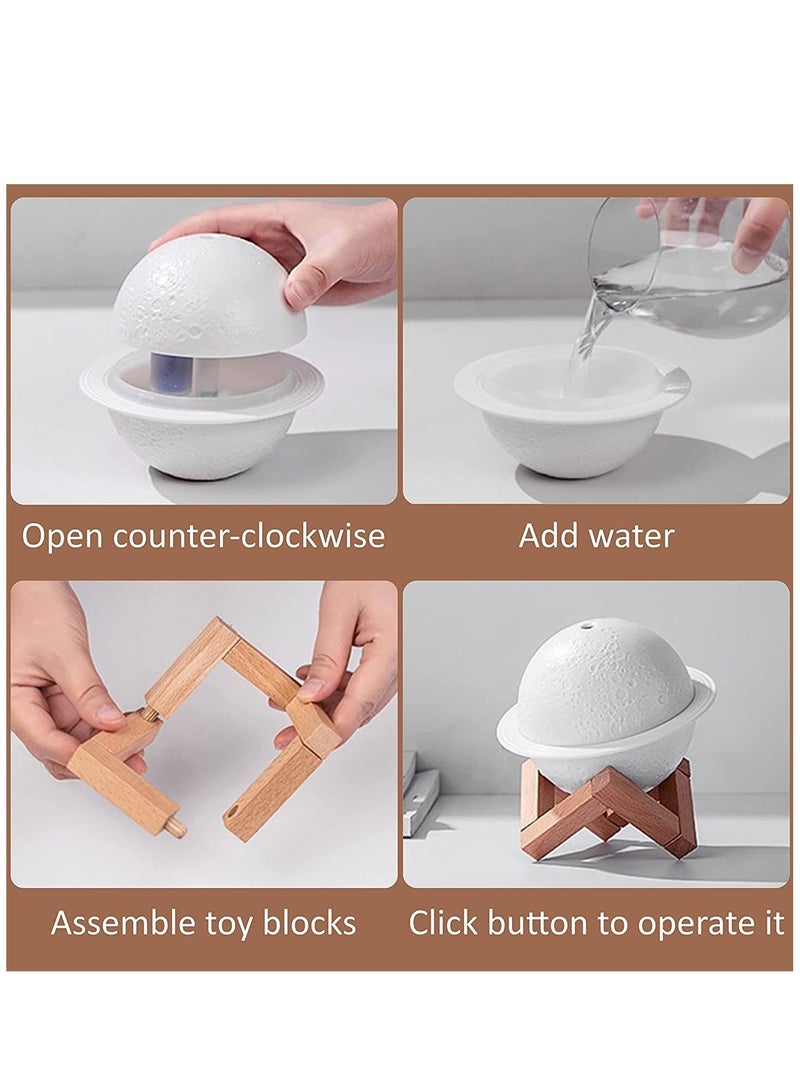 Open counter-clockwise

Add water

Assemble toy blocks

Click button to operate it