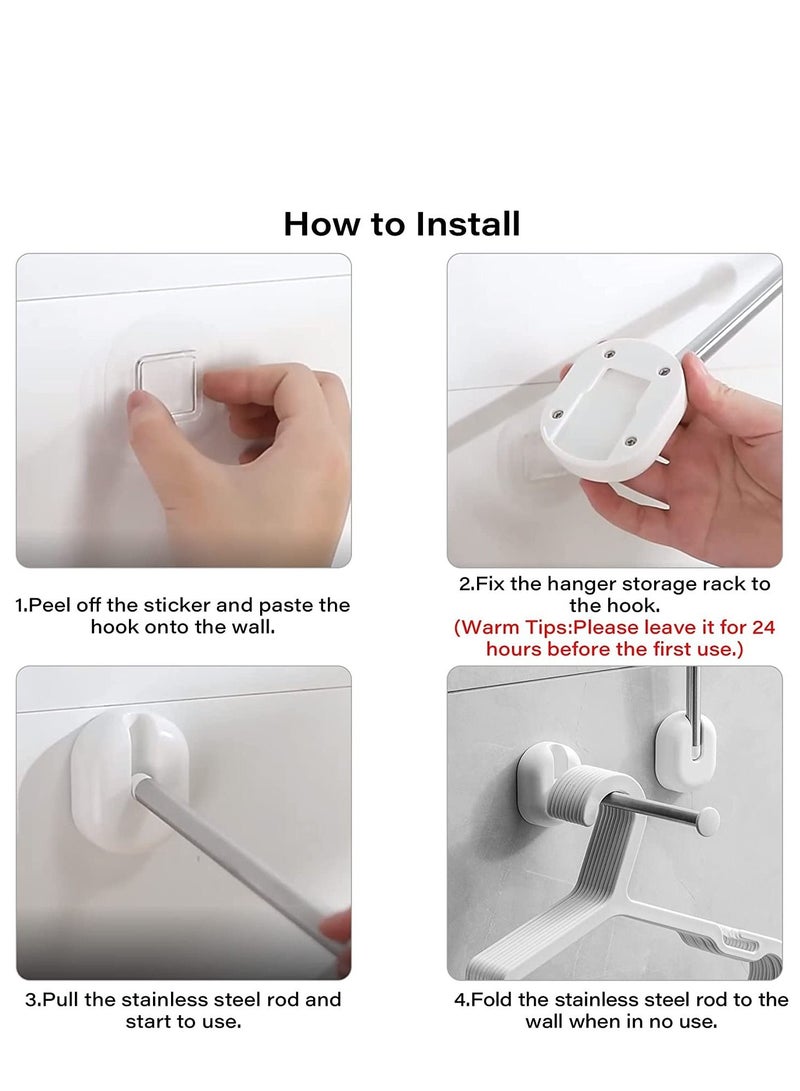 How to Install

1.Peel off the sticker and paste the hook onto the wall.

2.Fix the hanger storage rack to the hook.
(Warm Tips:Please leave it for 24 hours before the first use.)

3.Pull the stainless steel rod and start to use.

4.Fold the stainless steel rod to the wall when in no use.