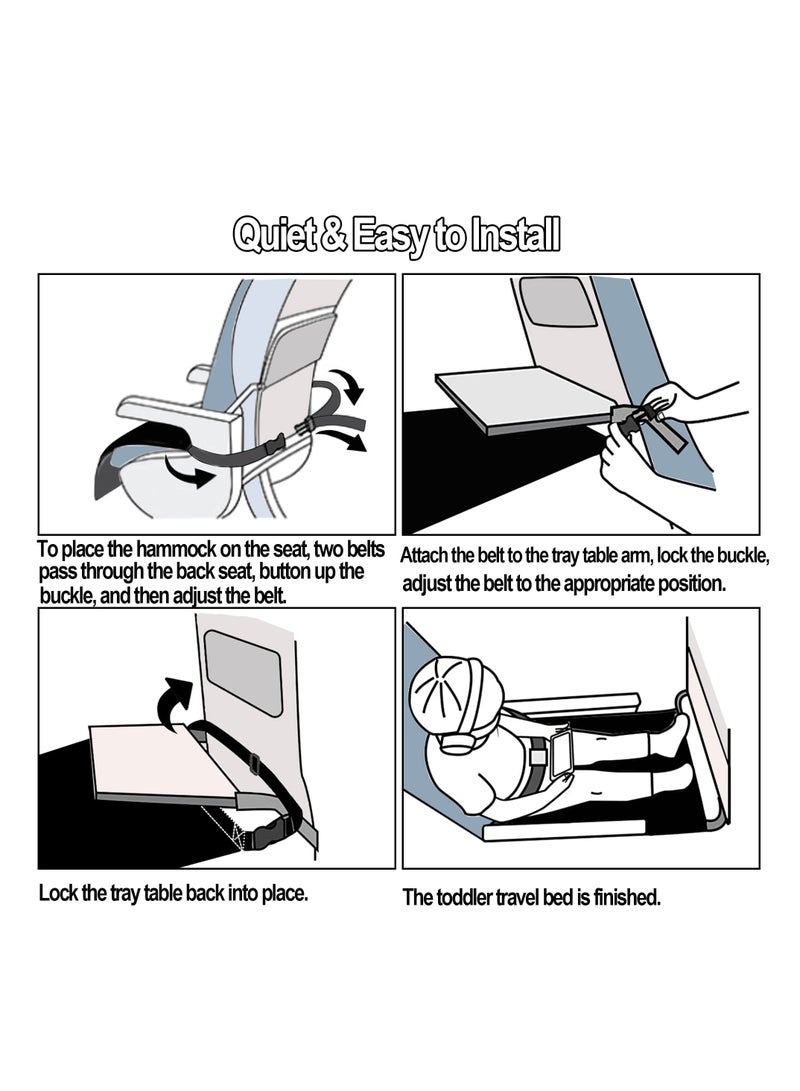 Quiet & Easy to Install

To place the hammock on the seat, two belts pass through the back seat, button up the buckle, and then adjust the belt.

Attach the belt to the tray table arm, lock the buckle, adjust the belt to the appropriate position.

Lock the tray table back into place.

The toddler travel bed is finished.