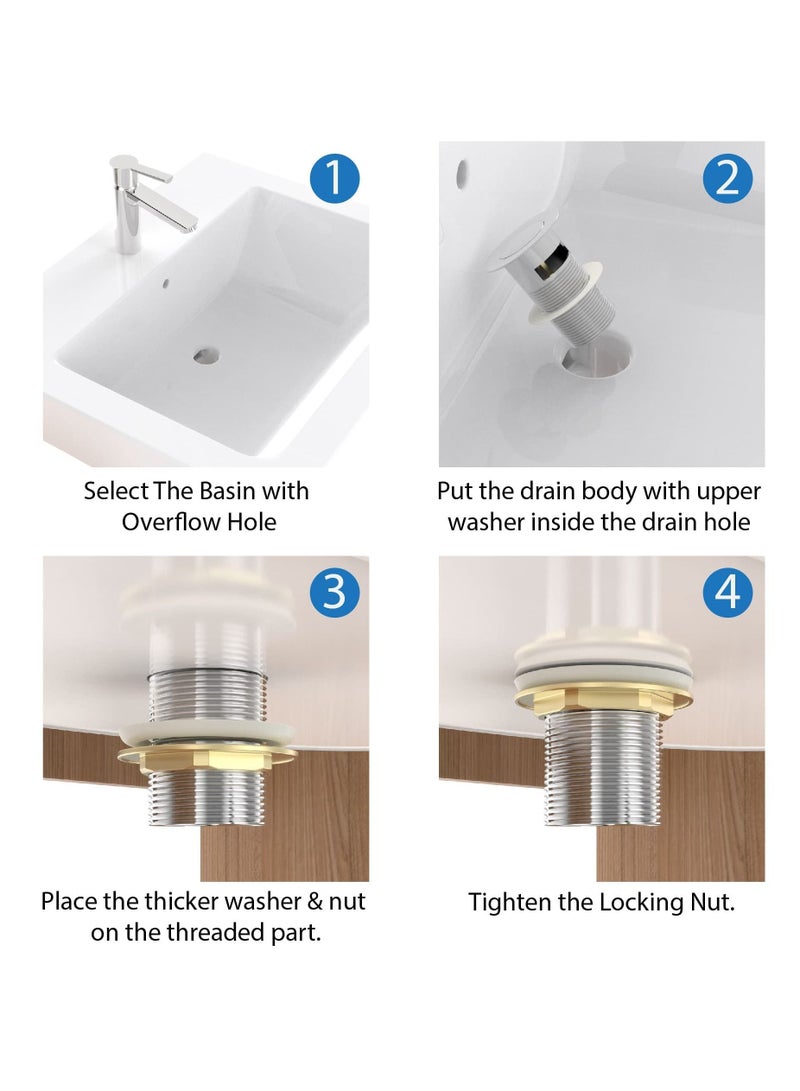 1

Select The Basin with Overflow Hole

2

Put the drain body with upper washer inside the drain hole

3

Place the thicker washer & nut on the threaded part.

4

Tighten the Locking Nut.