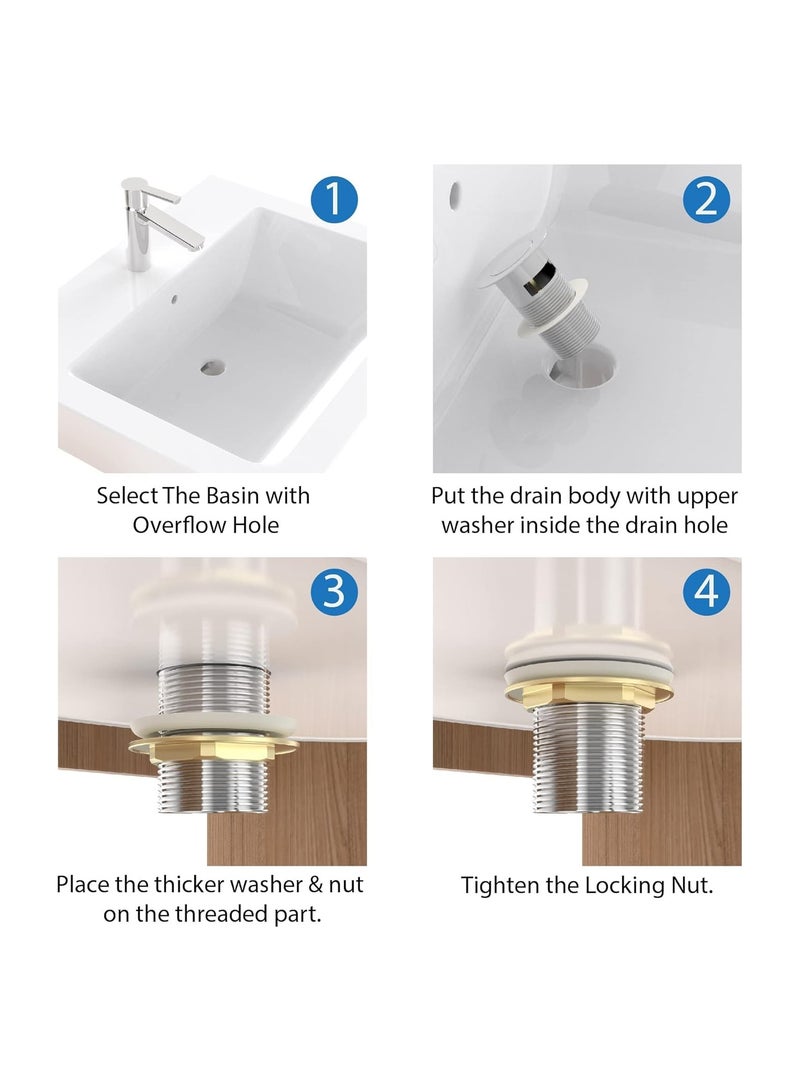 1

Select The Basin with Overflow Hole

2

Put the drain body with upper washer inside the drain hole

3

Place the thicker washer & nut on the threaded part.

4

Tighten the Locking Nut.