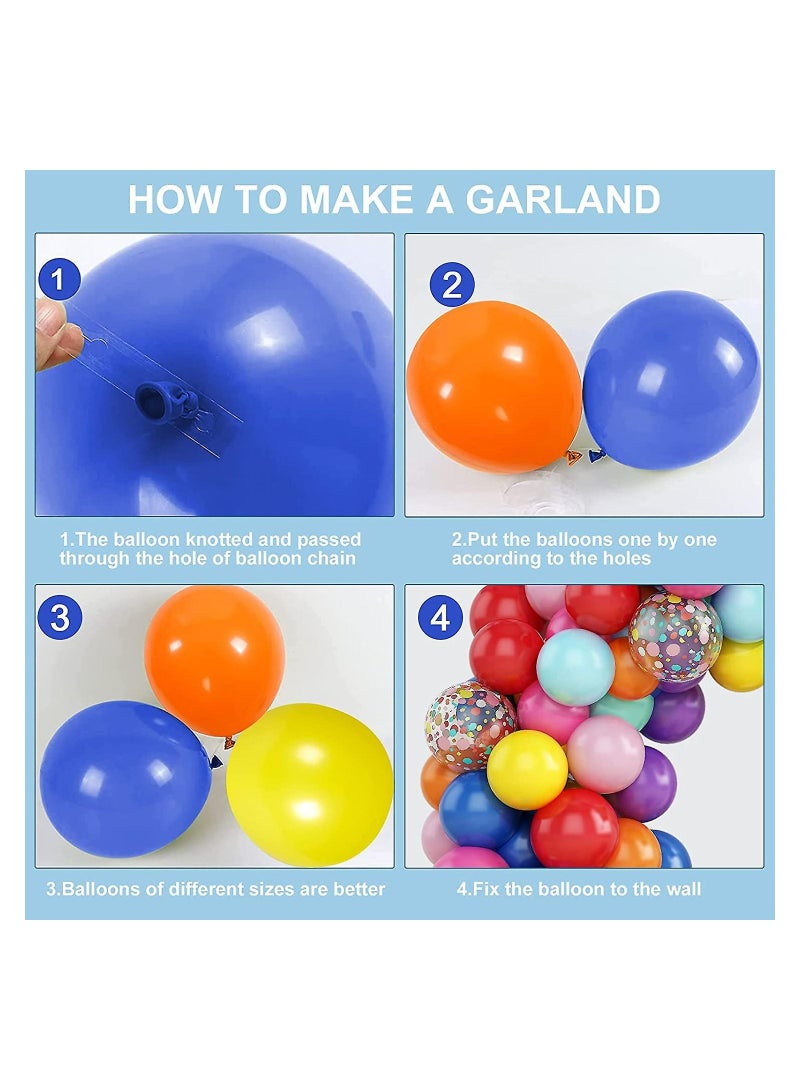 HOW TO MAKE A GARLAND

1

1.The balloon knotted and passed through the hole of balloon chain

2

2.Put the balloons one by one according to the holes

3

3.Balloons of different sizes are better

4

4.Fix the balloon to the wall