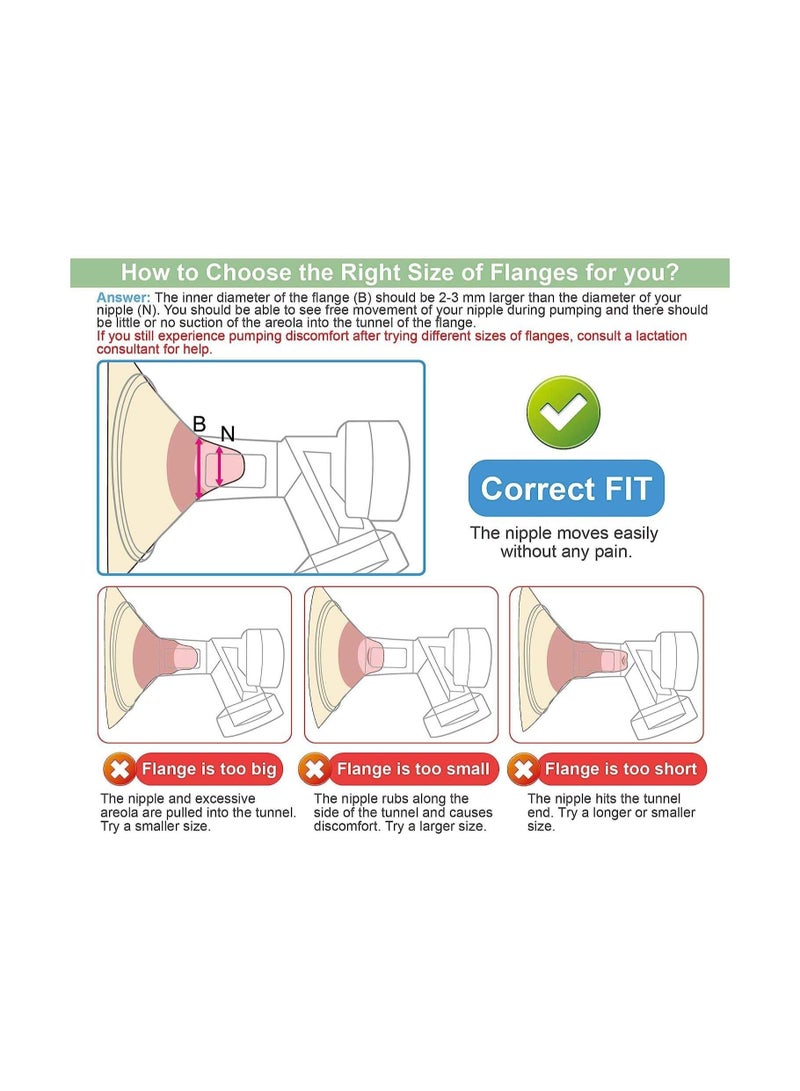 How to Choose the Right Size of Flanges for you?

Answer: The inner diameter of the flange (B) should be 2-3 mm larger than the diameter of your nipple (N). You should be able to see free movement of your nipple during pumping and there should be little or no suction of the areola into the tunnel of the flange.
If you still experience pumping discomfort after trying different sizes of flanges, consult a lactation consultant for help.

B N

Correct FIT

The nipple moves easily without any pain.

Flange is too big

The nipple and excessive areola are pulled into the tunnel. Try a smaller size.

Flange is too small

The nipple rubs along the side of the tunnel and causes discomfort. Try a larger size.

Flange is too short

The nipple hits the tunnel end. Try a longer or smaller size.