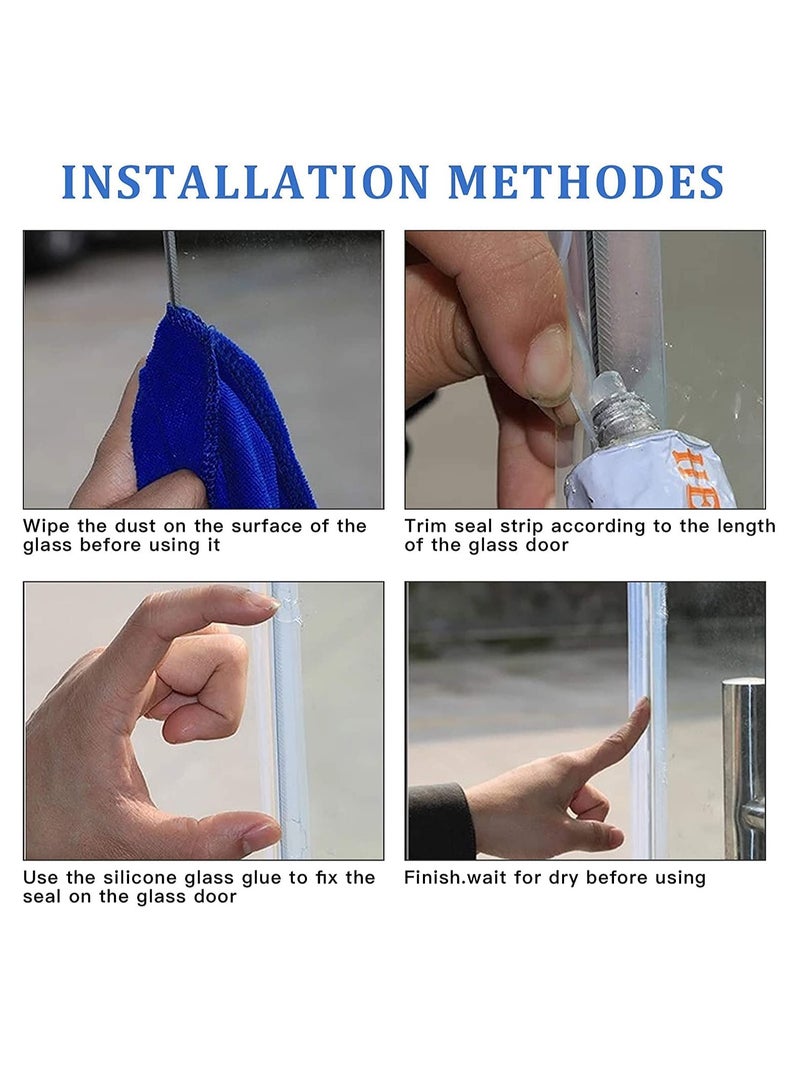 INSTALLATION METHODES

Wipe the dust on the surface of the glass before using it

Trim seal strip according to the length of the glass door

Use the silicone glass glue to fix the seal on the glass door

Finish.wait for dry before using