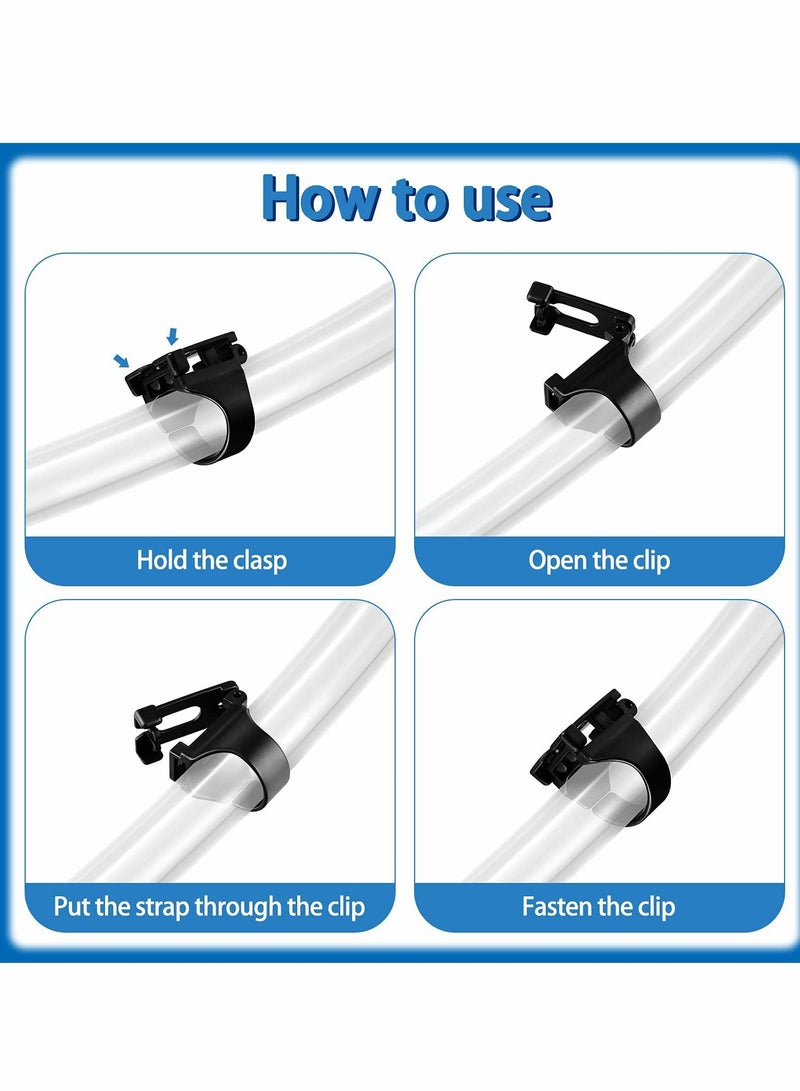 How to use

Hold the clasp

Open the clip

Put the strap through the clip

Fasten the clip