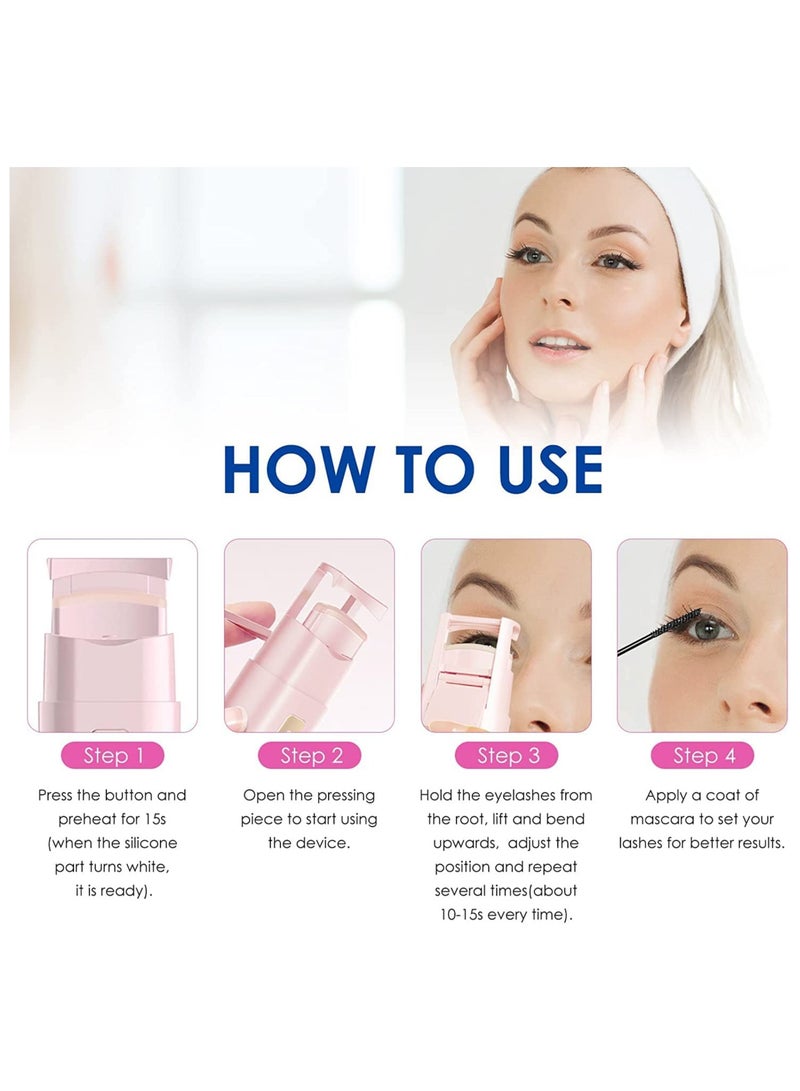 HOW TO USE

Step 1

Press the button and preheat for 15s (when the silicone part turns white, it is ready).

Step 2

Open the pressing piece to start using the device.

Step 3

Hold the eyelashes from the root, lift and bend upwards, adjust the position and repeat several times(about 10-15s every time).

Step 4

Apply a coat of mascara to set your lashes for better results.