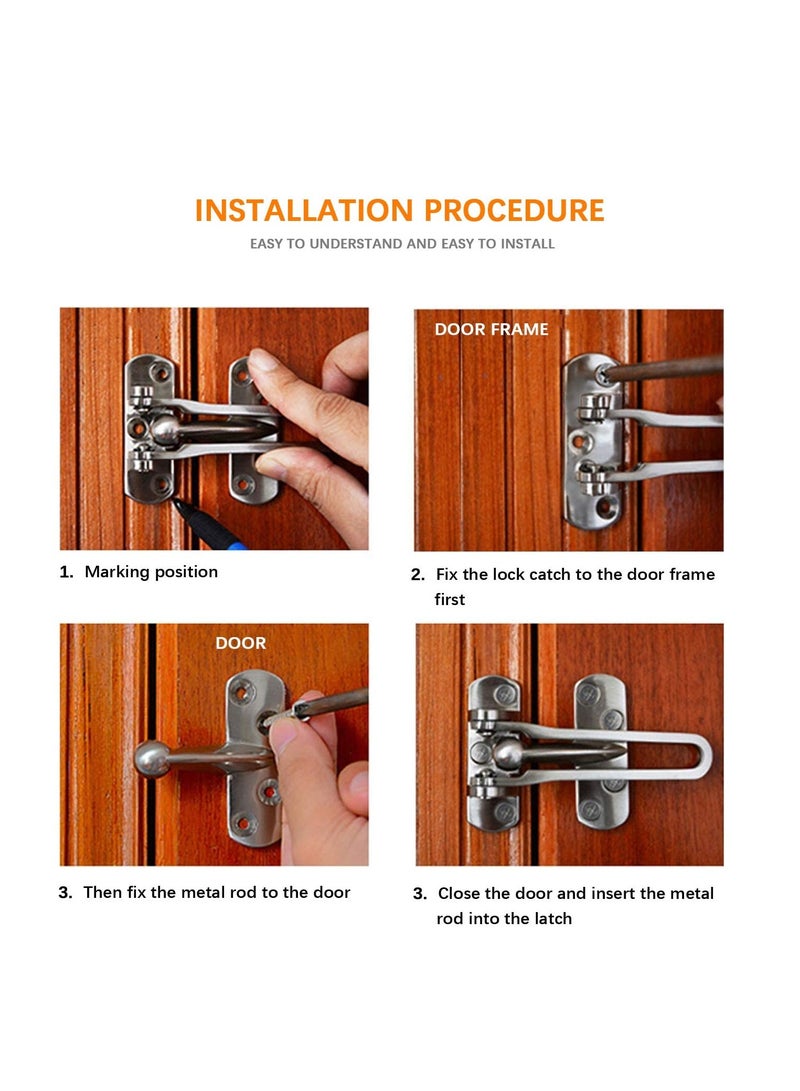 INSTALLATION PROCEDURE

EASY TO UNDERSTAND AND EASY TO INSTALL

1. Marking position

DOOR FRAME

2. Fix the lock catch to the door frame first

DOOR

3. Then fix the metal rod to the door

3. Close the door and insert the metal rod into the latch