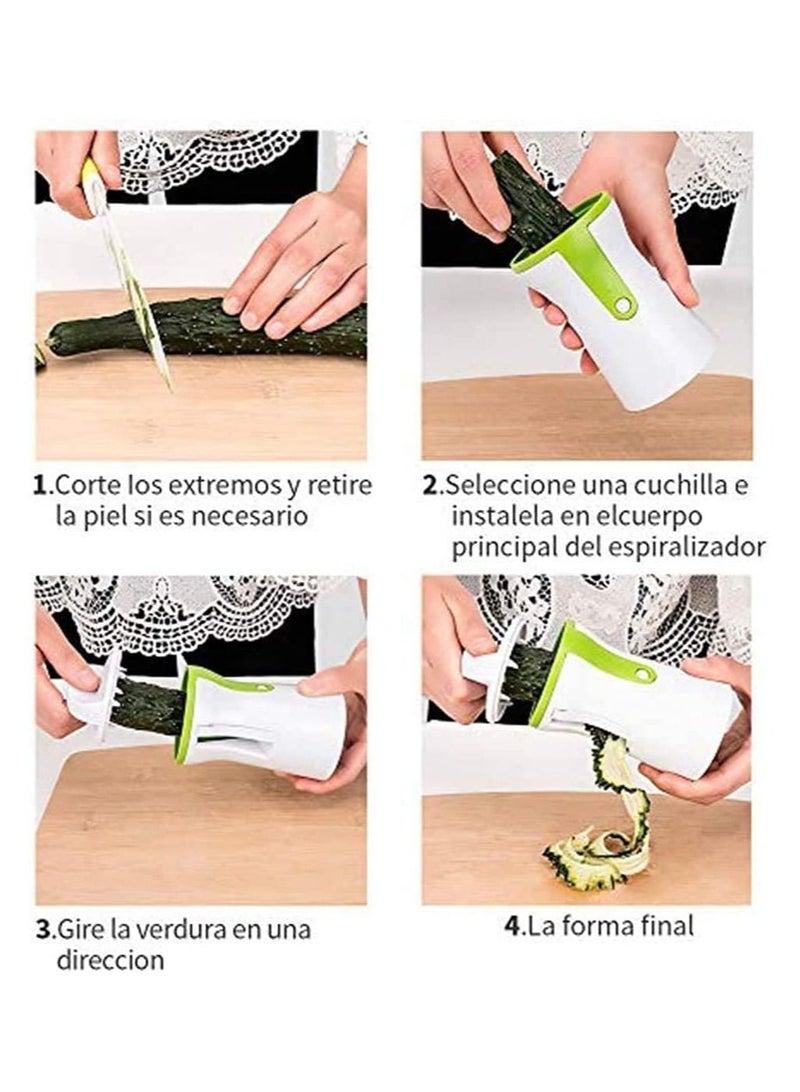 1.Corte los extremos y retire la piel si es necesario

2.Seleccione una cuchilla e instalela en elcuerpo principal del espiralizador

3.Gire la verdura en una direccion

4.La forma final