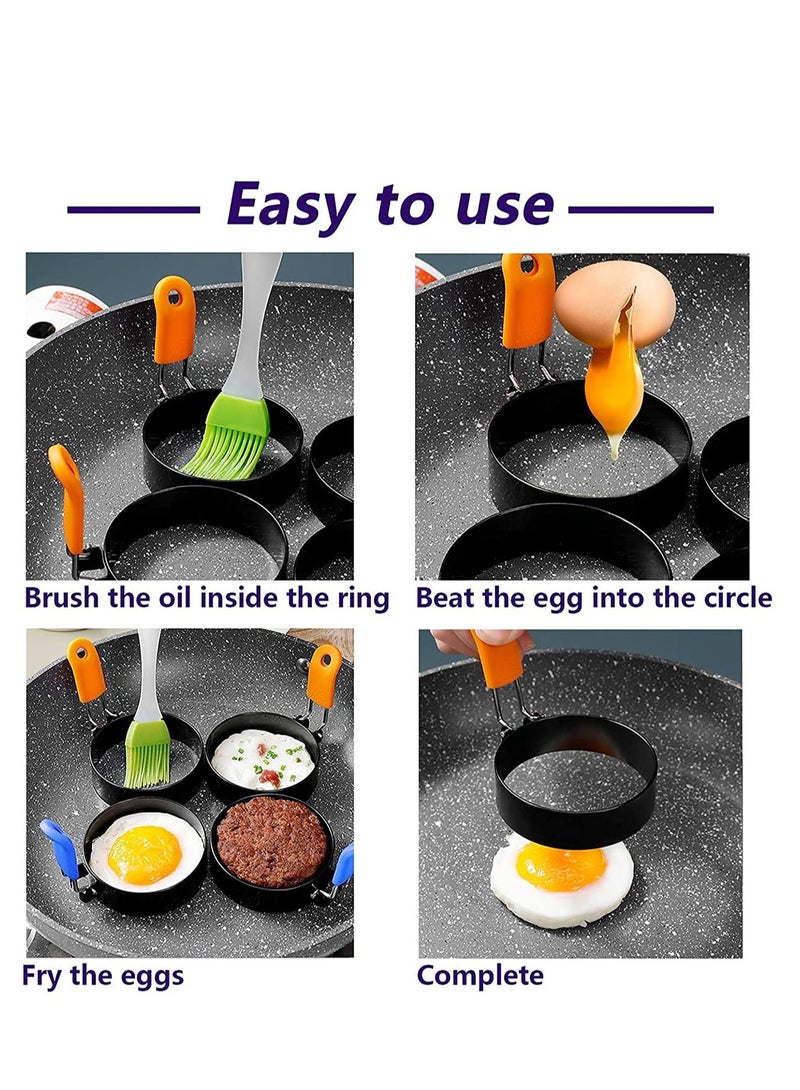 Easy to use

Brush the oil inside the ring

Beat the egg into the circle

Fry the eggs

Complete