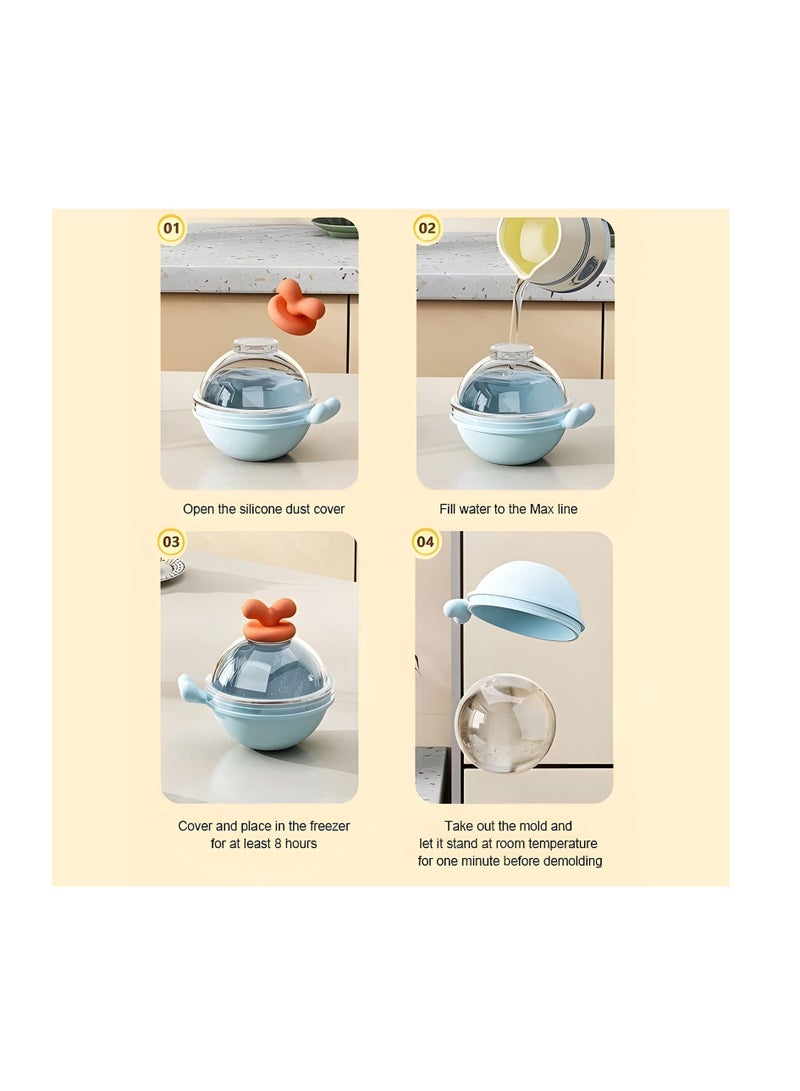 01

Open the silicone dust cover

02

Fill water to the Max line

03

Cover and place in the freezer for at least 8 hours

04

Take out the mold and let it stand at room temperature for one minute before demolding