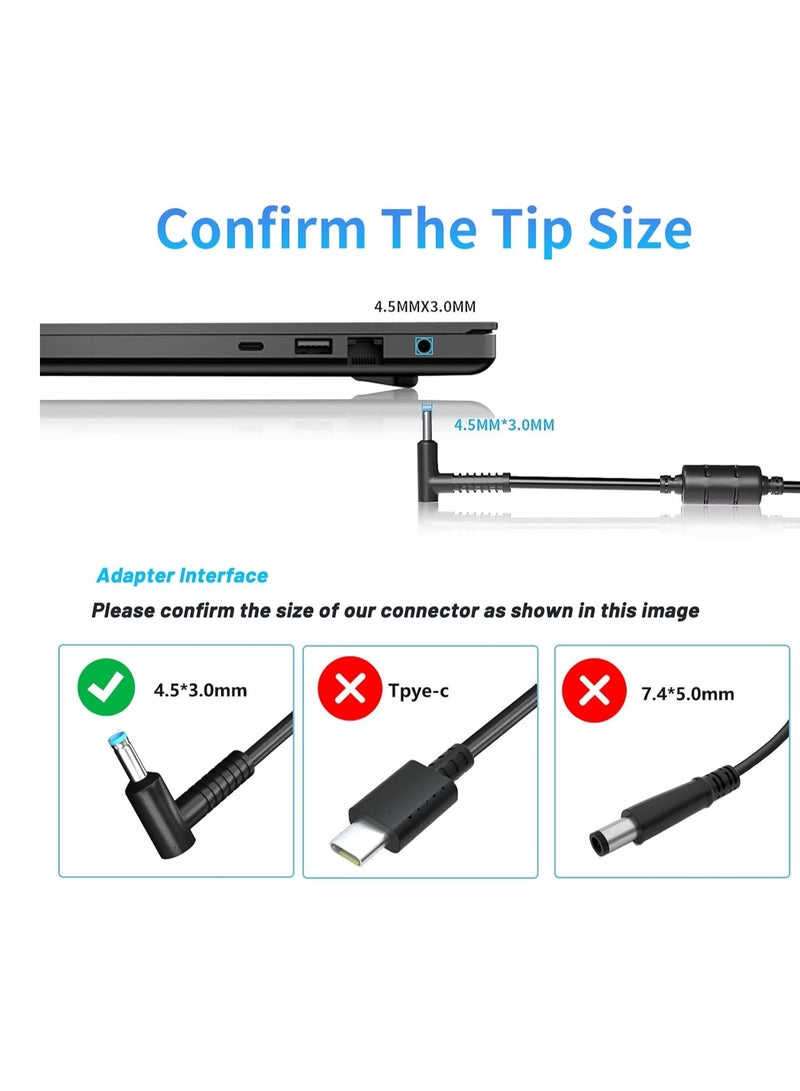 Confirm The Tip Size

4.5MMX3.0MM

4.5MM*3.0MM

Adapter Interface

Please confirm the size of our connector as shown in this image

4.5*3.0mm

Tpye-c

7.4*5.0mm