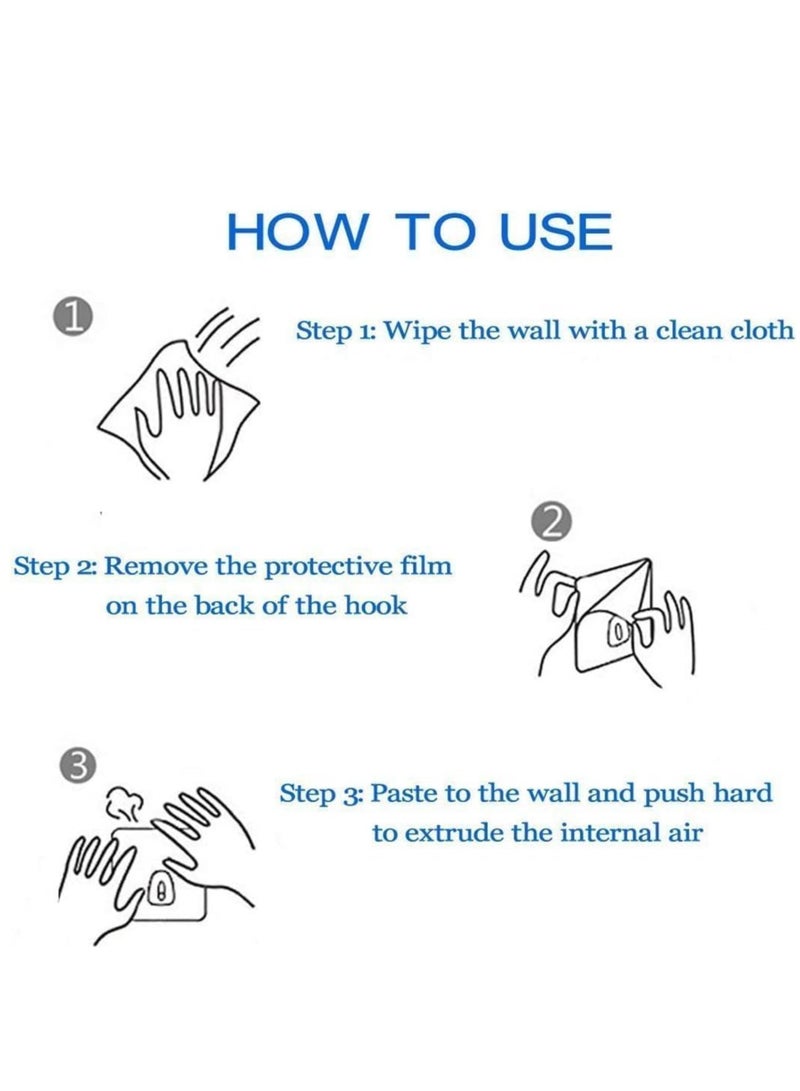 HOW TO USE

1

Step 1: Wipe the wall with a clean cloth

2

Step 2: Remove the protective film on the back of the hook

3

Step 3: Paste to the wall and push hard to extrude the internal air