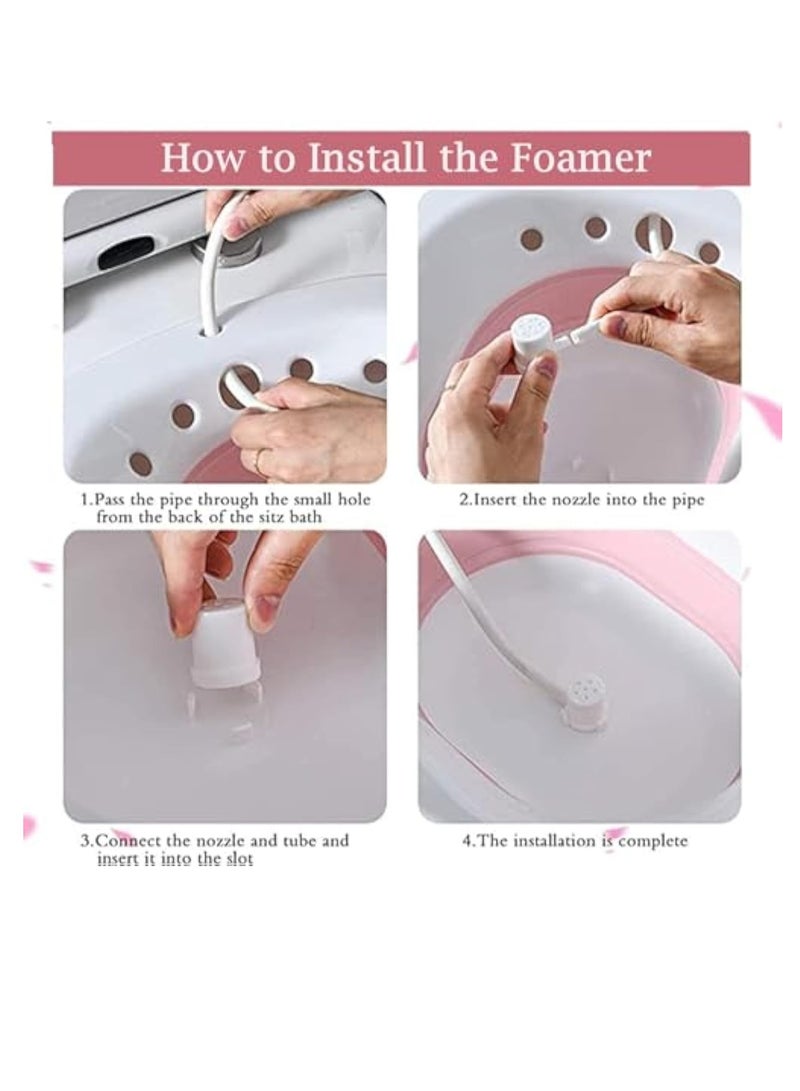 How to Install the Foamer

1.Pass the pipe through the small hole from the back of the sitz bath

2.Insert the nozzle into the pipe

3.Connect the nozzle and tube and insert it into the slot

4.The installation is complete