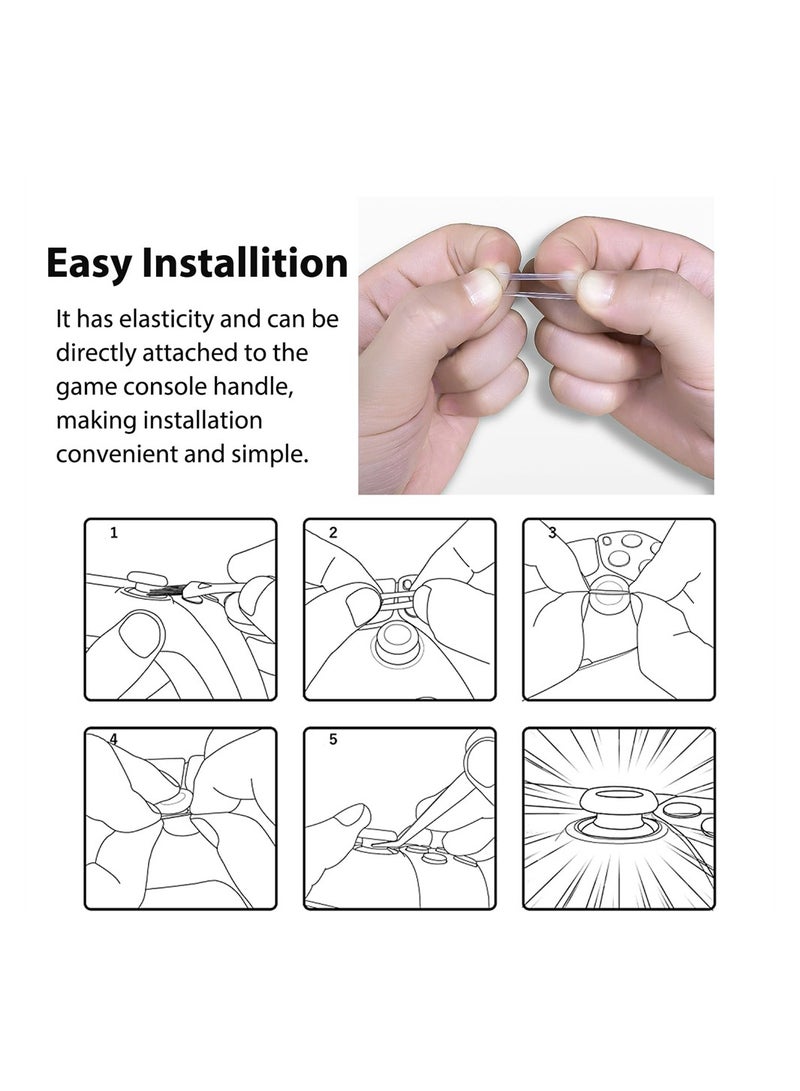 Easy Installition

It has elasticity and can be directly attached to the game console handle, making installation convenient and simple.

1

2

3

4

5