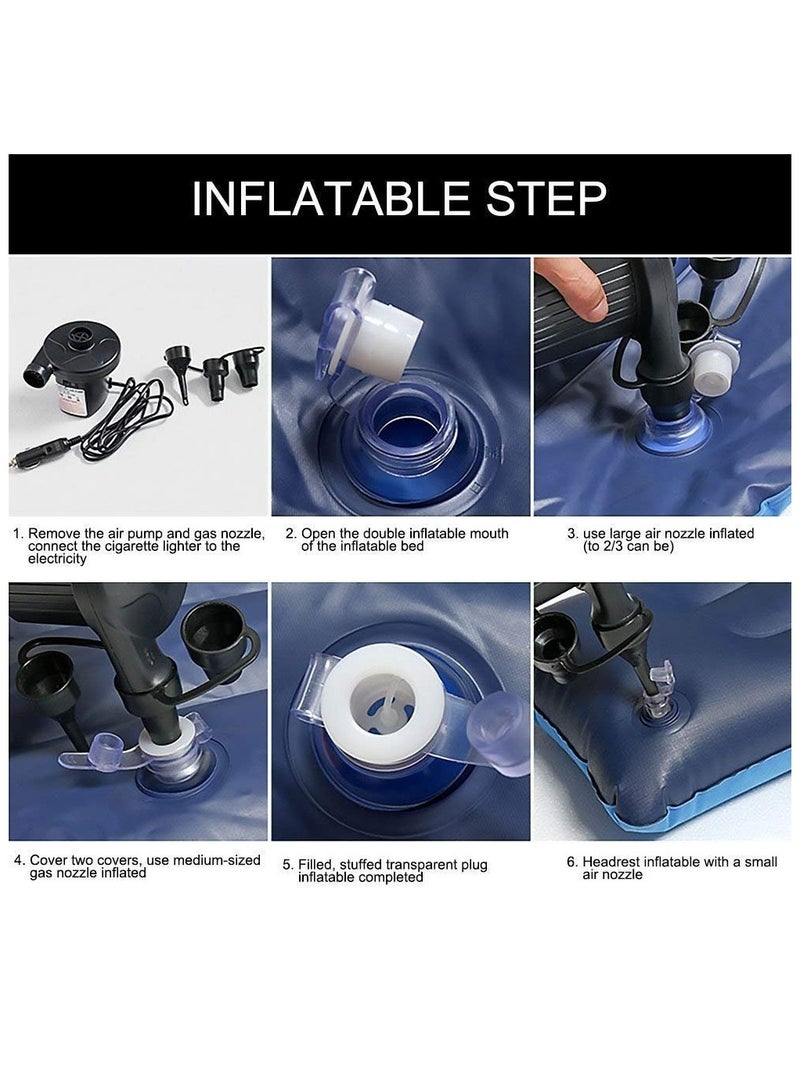 INFLATABLE STEP

1. Remove the air pump and gas nozzle, connect the cigarette lighter to the electricity

2. Open the double inflatable mouth of the inflatable bed

3. use large air nozzle inflated (to 2/3 can be)

4. Cover two covers, use medium-sized gas nozzle inflated

5. Filled, stuffed transparent plug inflatable completed

6. Headrest inflatable with a small air nozzle