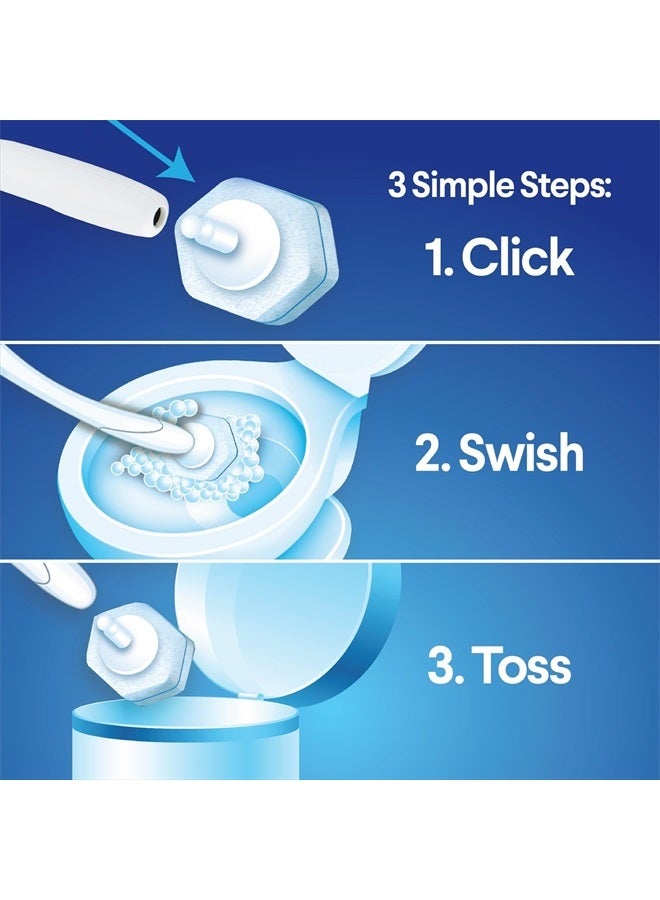 3 Simple Steps:

1. Click

2. Swish

3. Toss