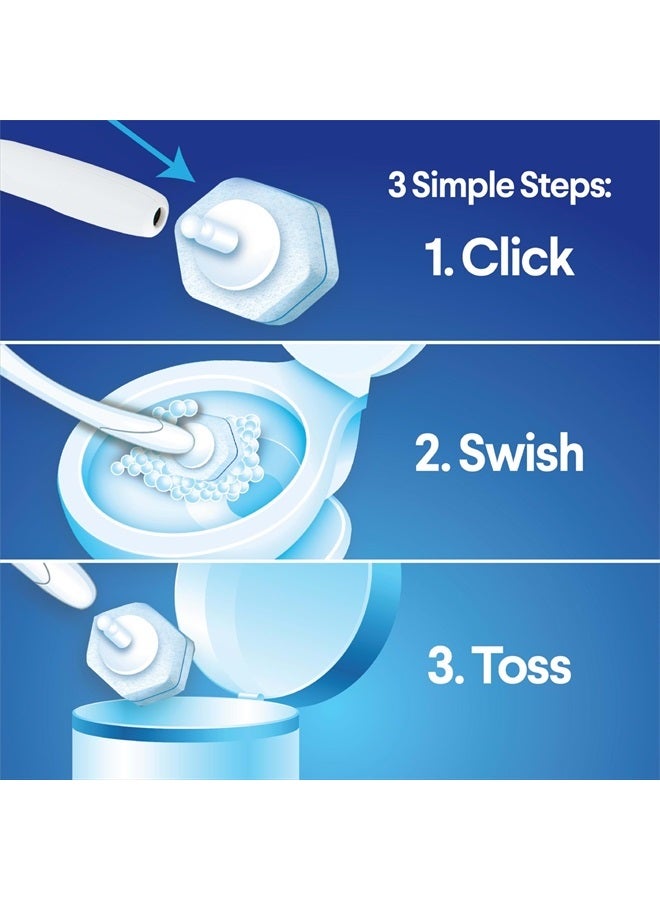 3 Simple Steps:

1. Click

2. Swish

3. Toss