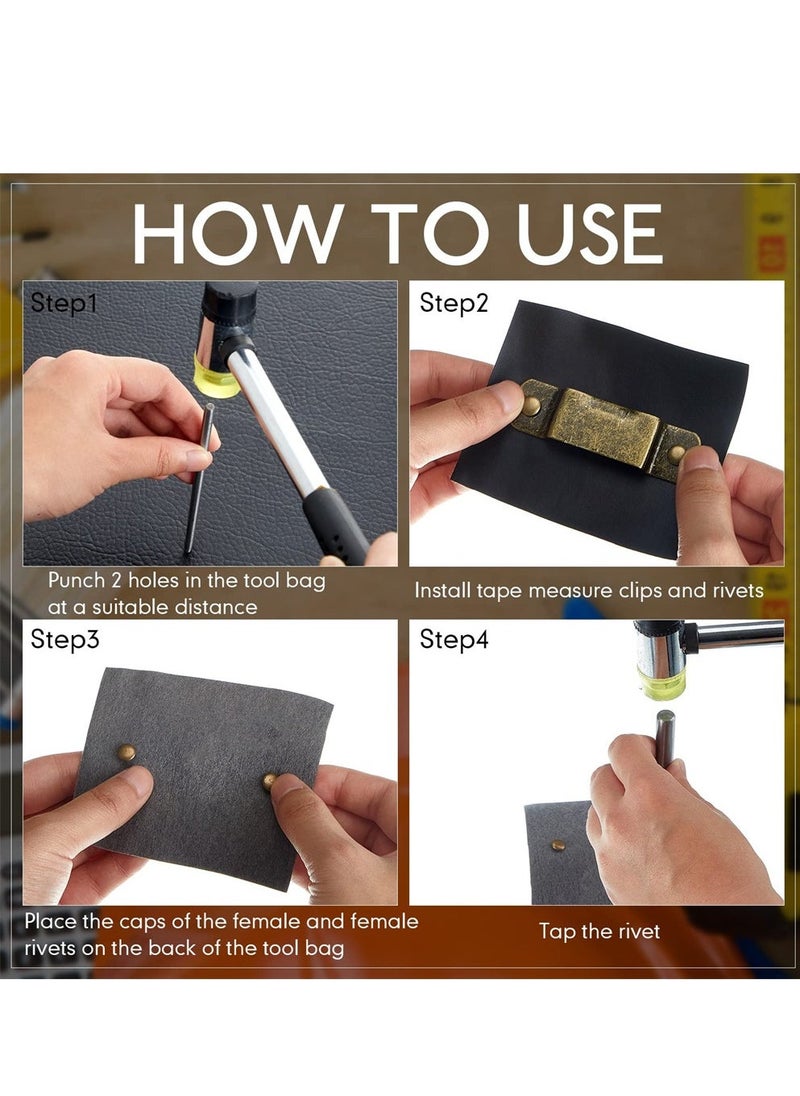 HOW TO USE

Step1

Punch 2 holes in the tool bag at a suitable distance

Step2

Install tape measure clips and rivets

Step3

Place the caps of the female and female rivets on the back of the tool bag

Step4

Tap the rivet