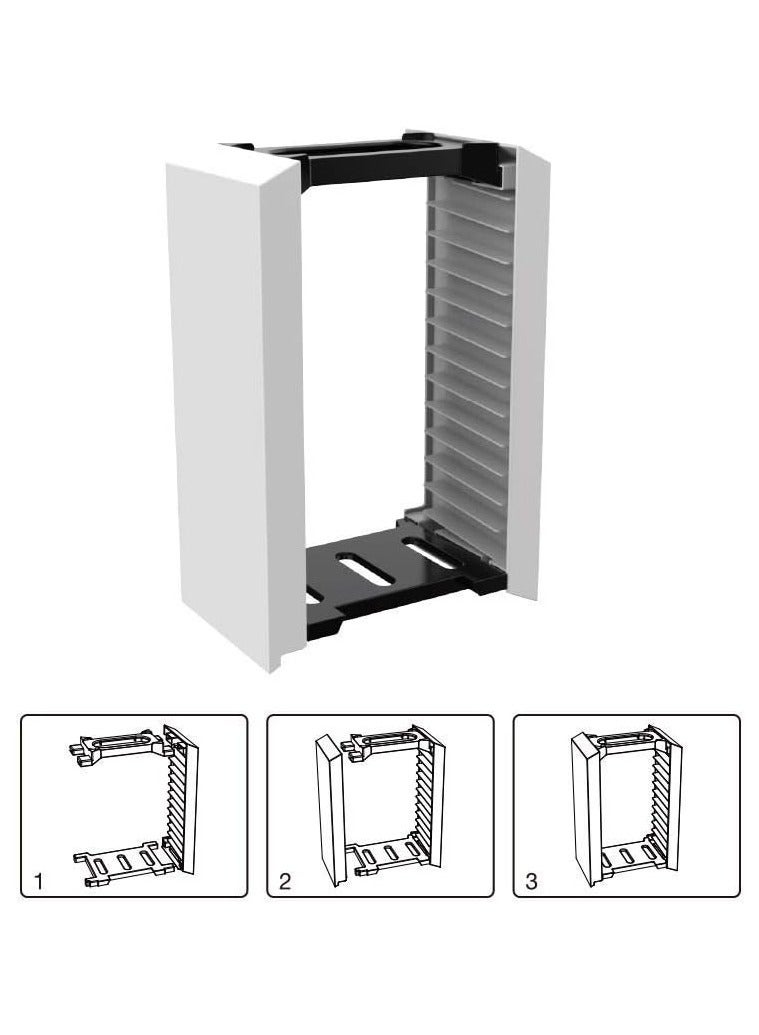 1

2

3