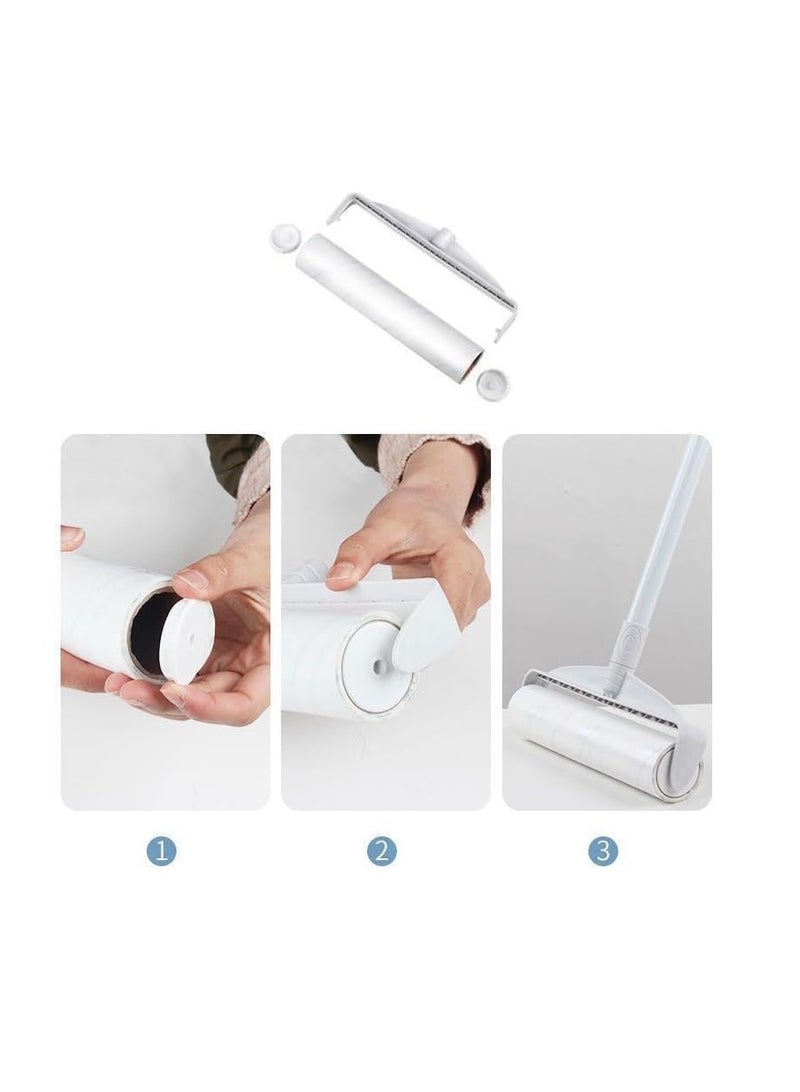 1

2

3