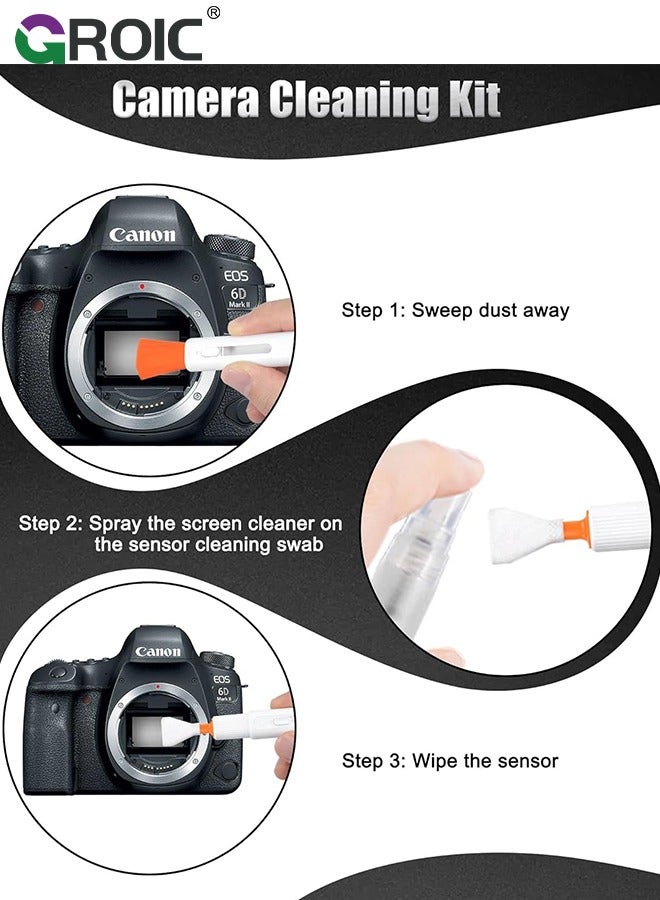 GROIC®

Camera Cleaning Kit

Canon
EOS 6D Mark II

Step 1: Sweep dust away

Step 2: Spray the screen cleaner on the sensor cleaning swab

Canon
EOS 6D Mark II

Step 3: Wipe the sensor